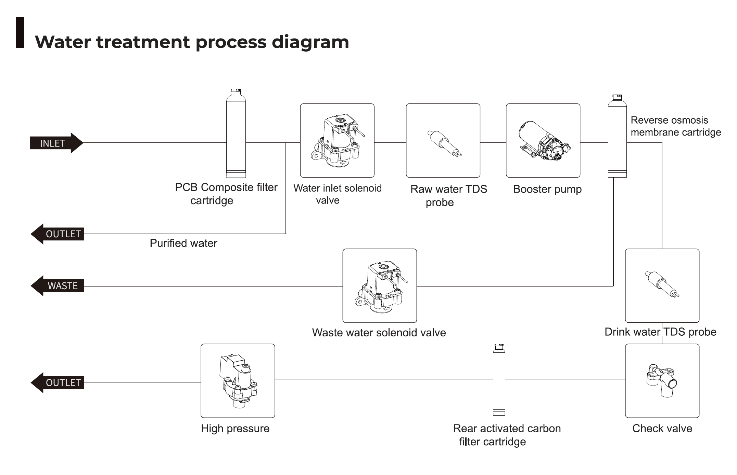 Water treatment process diagram

INLET

PCB Composite filter cartridge

Water inlet solenoid valve

Raw water TDS probe

Booster pump

Reverse osmosis membrane cartridge

OUTLET

Purified water

WASTE

Waste water solenoid valve

Drink water TDS probe

OUTLET

High pressure

Rear activated carbon filter cartridge

Check valve