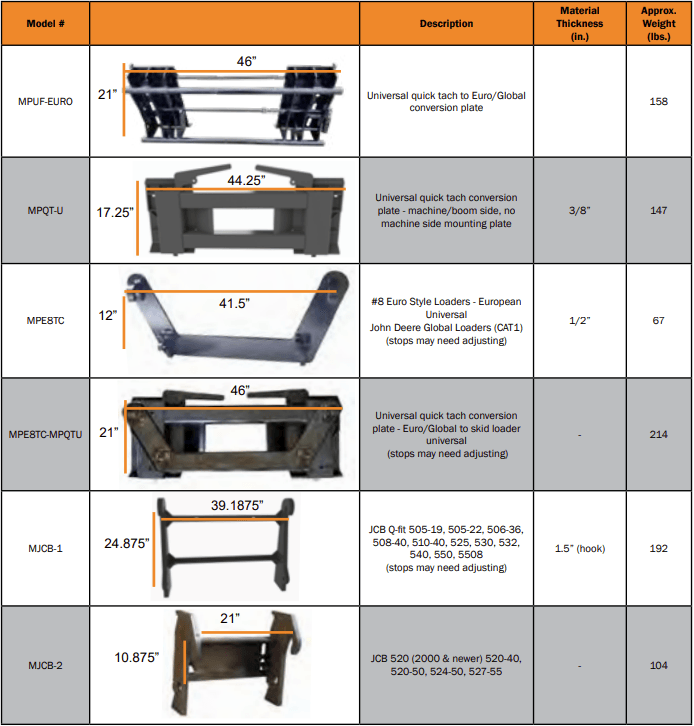 | Model # | | Description | Material Thickness (in.) | Approx. Weight (lbs.) |
|---|---|---|---|---|
| MPUF-EURO | 46" 21" | Universal quick tach to Euro/Global conversion plate | | 158 |
| MPQT-U | 44.25" 17.25" | Universal quick tach conversion plate - machine/boom side, no machine side mounting plate | 3/8" | 147 |
| MPE8TC | 41.5" 12" | #8 Euro Style Loaders - European Universal John Deere Global Loaders (CAT1) (stops may need adjusting) | 1/2" | 67 |
| MPE8TC-MPQTU | 46" 21" | Universal quick tach conversion plate - Euro/Global to skid loader universal (stops may need adjusting) | - | 214 |
| MJCB-1 | 39.1875" 24.875" | JCB Q-fit 505-19, 505-22, 506-36, 508-40, 510-40, 525, 530, 532, 540, 550, 5508 (stops may need adjusting) | 1.5" (hook) | 192 |
| MJCB-2 | 21" 10.875" | JCB 520 (2000 & newer) 520-40, 520-50, 524-50, 527-55 | - | 104 |