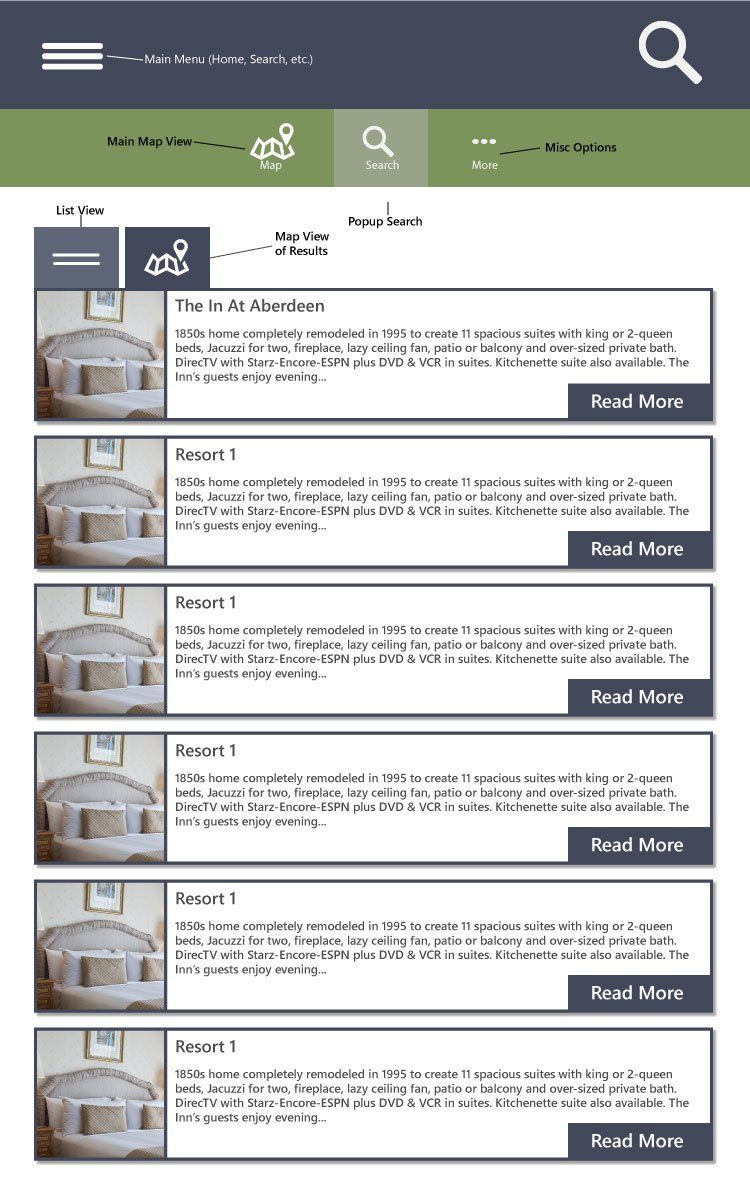 Main Menu (Home, Search, etc.)

Main Map View

Map

Search

More

Misc Options

List View

Popup Search

Map View of Results

The In At Aberdeen

1850s home completely remodeled in 1995 to create 11 spacious suites with king or 2-queen beds, Jacuzzi for two, fireplace, lazy ceiling fan, patio or balcony and over-sized private bath. DirecTV with Starz-Encore-ESPN plus DVD & VCR in suites. Kitchenette suite also available. The Inn's guests enjoy evening...

Read More

Resort 1

1850s home completely remodeled in 1995 to create 11 spacious suites with king or 2-queen beds, Jacuzzi for two, fireplace, lazy ceiling fan, patio or balcony and over-sized private bath. DirecTV with Starz-Encore-ESPN plus DVD & VCR in suites. Kitchenette suite also available. The Inn's guests enjoy evening...

Read More

Resort 1

1850s home completely remodeled in 1995 to create 11 spacious suites with king or 2-queen beds, Jacuzzi for two, fireplace, lazy ceiling fan, patio or balcony and over-sized private bath. DirecTV with Starz-Encore-ESPN plus DVD & VCR in suites. Kitchenette suite also available. The Inn's guests enjoy evening...

Read More

Resort 1

1850s home completely remodeled in 1995 to create 11 spacious suites with king or 2-queen beds, Jacuzzi for two, fireplace, lazy ceiling fan, patio or balcony and over-sized private bath. DirecTV with Starz-Encore-ESPN plus DVD & VCR in suites. Kitchenette suite also available. The Inn's guests enjoy evening...

Read More

Resort 1

1850s home completely remodeled in 1995 to create 11 spacious suites with king or 2-queen beds, Jacuzzi for two, fireplace, lazy ceiling fan, patio or balcony and over-sized private bath. DirecTV with Starz-Encore-ESPN plus DVD & VCR in suites. Kitchenette suite also available. The Inn's guests enjoy evening...

Read More

Resort 1

1850s home completely remodeled in 1995 to create 11 spacious suites with king or 2-queen beds, Jacuzzi for two, fireplace, lazy ceiling fan, patio or balcony and over-sized private bath. DirecTV with Starz-Encore-ESPN plus DVD & VCR in suites. Kitchenette suite also available. The Inn's guests enjoy evening...

Read More