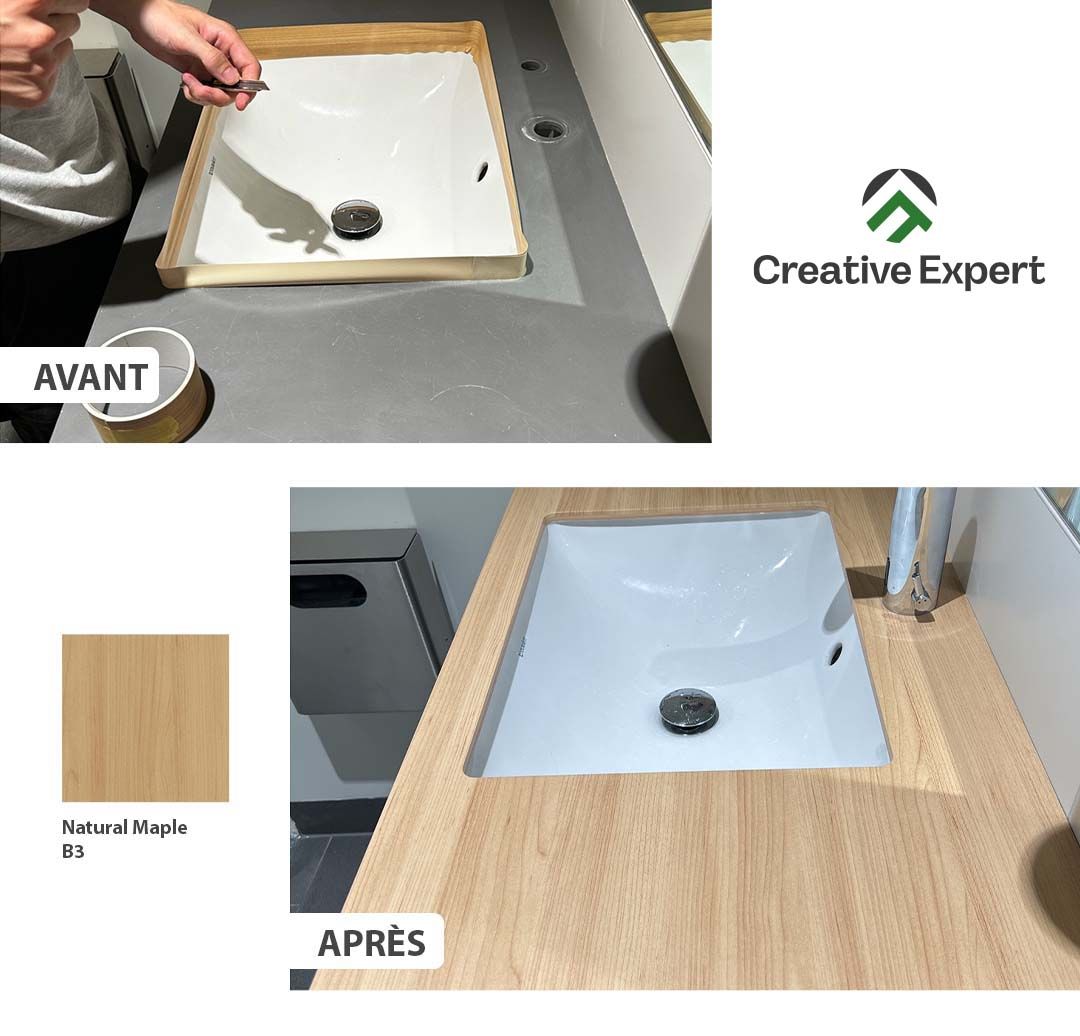 AVANT

Creative Expert

Natural Maple
B3

APRÈS