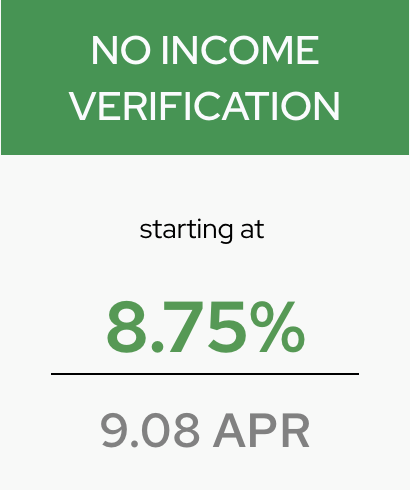 NO INCOME VERIFICATION

starting at

8.75%

9.08 APR