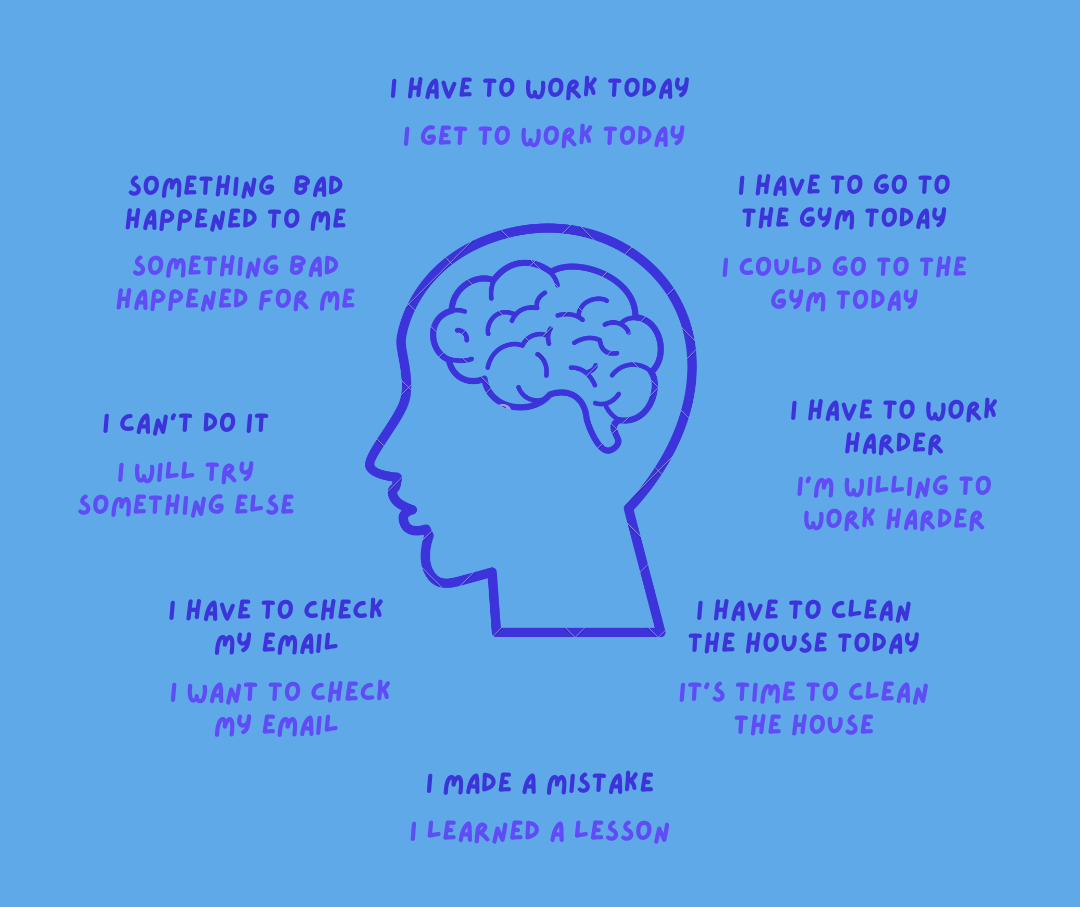 I HAVE TO WORK TODAY

I GET TO WORK TODAY

SOMETHING BAD HAPPENED TO ME

SOMETHING BAD HAPPENED FOR ME

I HAVE TO GO TO THE GYM TODAY

I COULD GO TO THE GYM TODAY

I CAN'T DO IT

I WILL TRY SOMETHING ELSE

I HAVE TO WORK HARDER

I'M WILLING TO WORK HARDER

I HAVE TO CHECK MY EMAIL

I WANT TO CHECK MY EMAIL

I HAVE TO CLEAN THE HOUSE TODAY

IT'S TIME TO CLEAN THE HOUSE

I MADE A MISTAKE

I LEARNED A LESSON