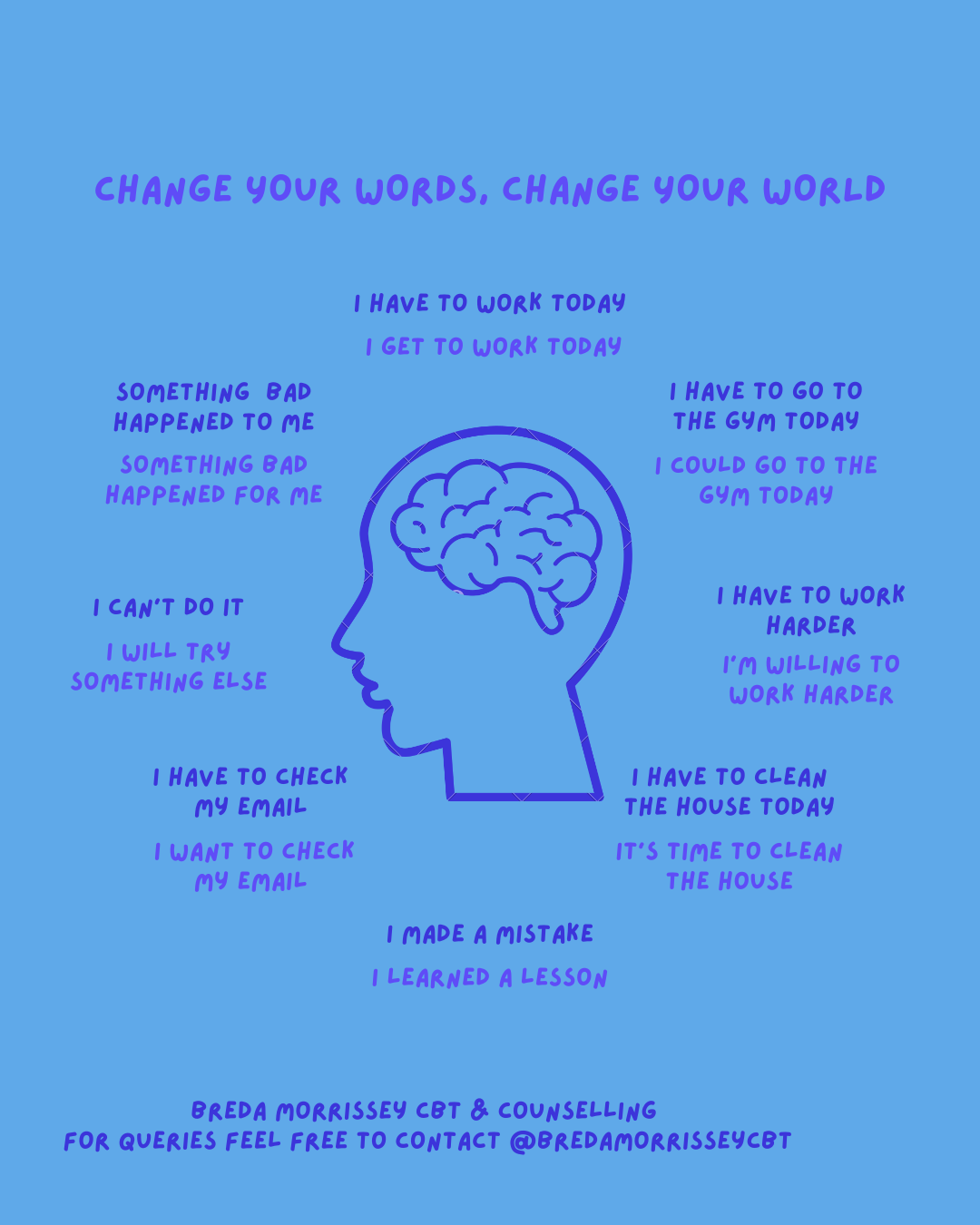 CHANGE YOUR WORDS, CHANGE YOUR WORLD

I HAVE TO WORK TODAY

I GET TO WORK TODAY

SOMETHING BAD HAPPENED TO ME

SOMETHING BAD HAPPENED FOR ME

I HAVE TO GO TO THE GYM TODAY

I COULD GO TO THE GYM TODAY

I CAN'T DO IT

I WILL TRY SOMETHING ELSE

I HAVE TO WORK HARDER

I'M WILLING TO WORK HARDER

I HAVE TO CHECK MY EMAIL

I WANT TO CHECK MY EMAIL

I HAVE TO CLEAN THE HOUSE TODAY

IT'S TIME TO CLEAN THE HOUSE

I MADE A MISTAKE

I LEARNED A LESSON

BREDA MORRISSEY CBT & COUNSELLING
FOR QUERIES FEEL FREE TO CONTACT @BREDAMORRISSEYCBT