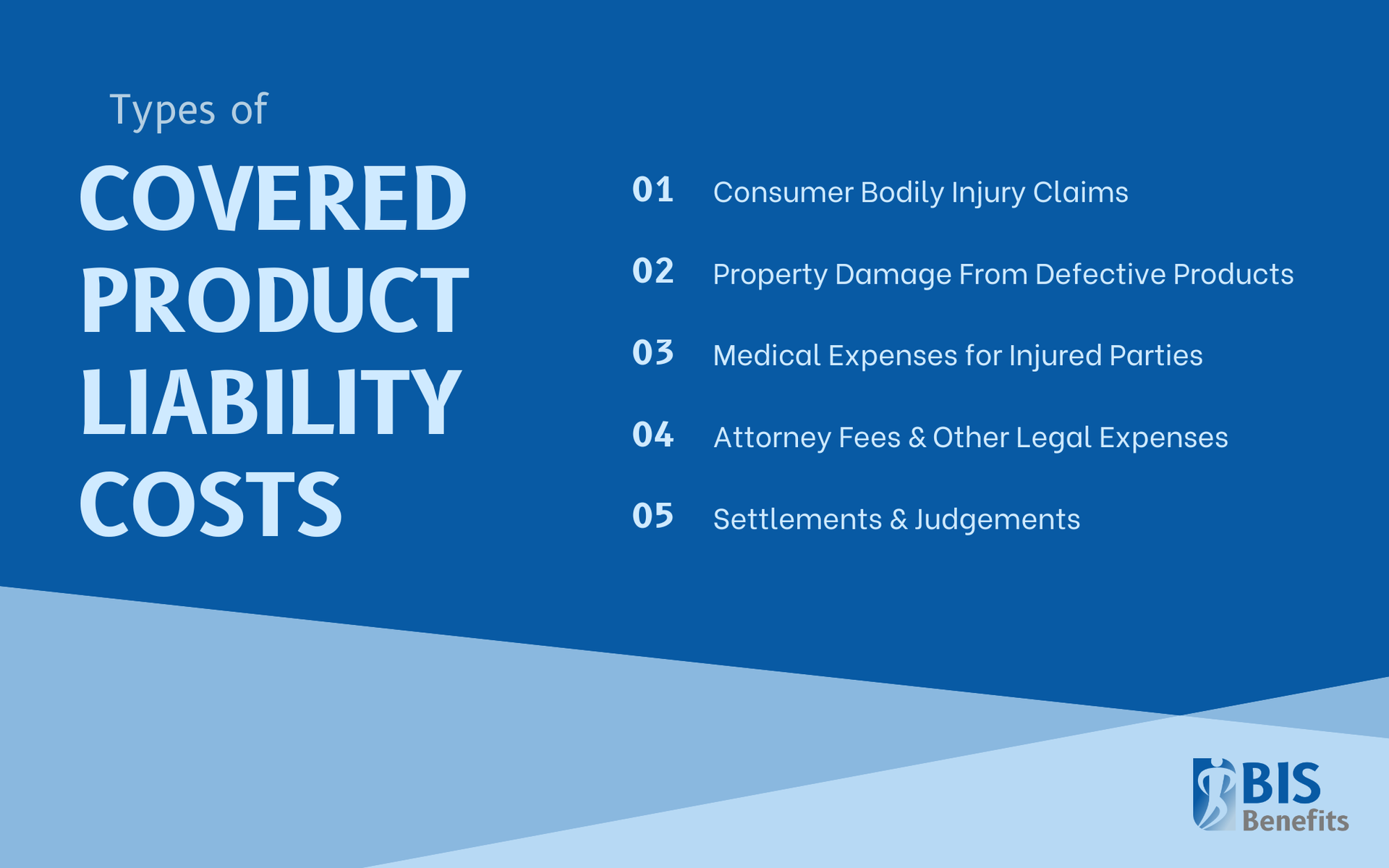 Types of
COVERED PRODUCT LIABILITY COSTS

01 Consumer Bodily Injury Claims

02 Property Damage From Defective Products

03 Medical Expenses for Injured Parties

04 Attorney Fees & Other Legal Expenses

05 Settlements & Judgements

BIS Benefits