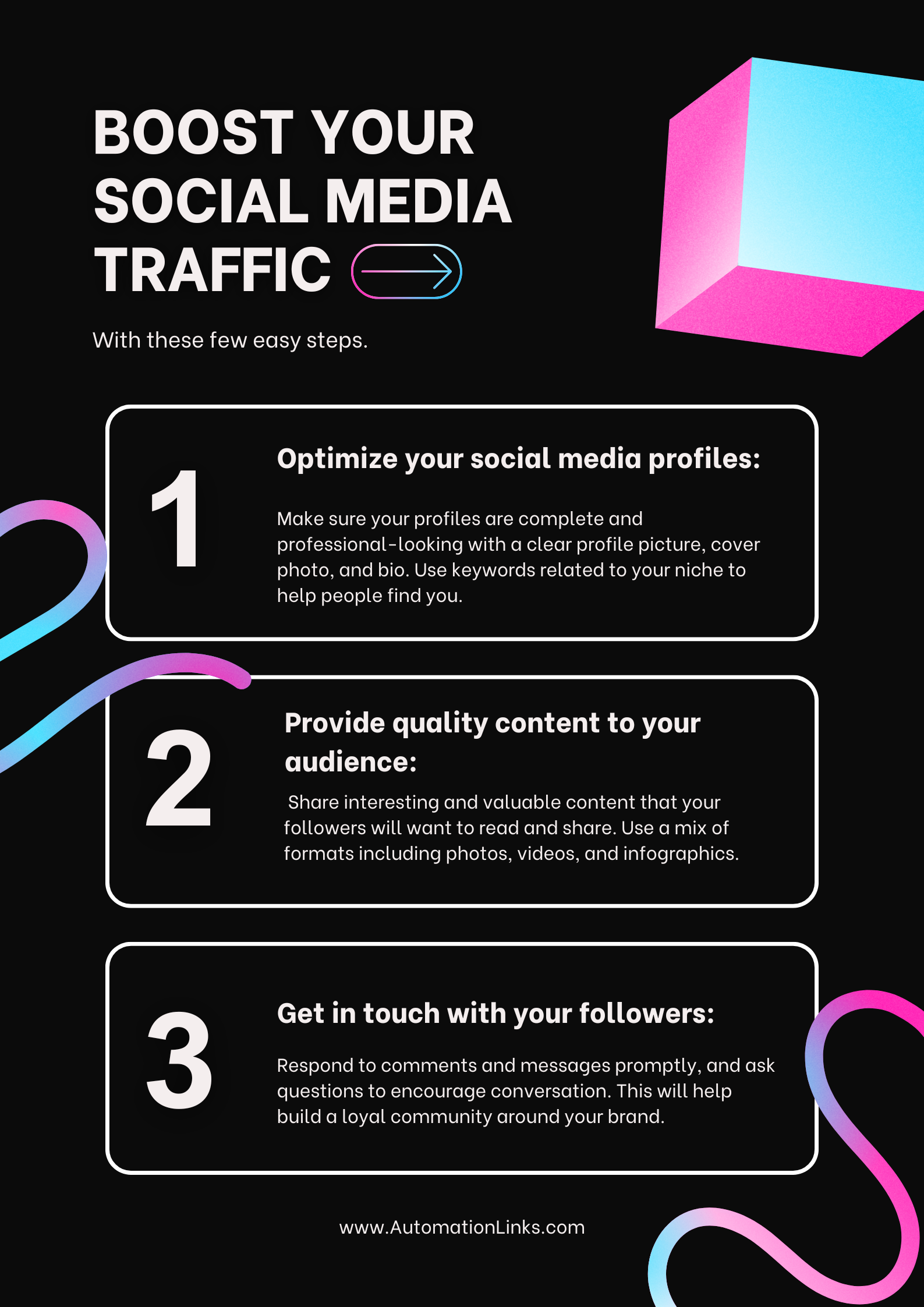 BOOST YOUR SOCIAL MEDIA TRAFFIC

With these few easy steps.

1

Optimize your social media profiles:

Make sure your profiles are complete and professional-looking with a clear profile picture, cover photo, and bio. Use keywords related to your niche to help people find you.

2

Provide quality content to your audience:

Share interesting and valuable content that your followers will want to read and share. Use a mix of formats including photos, videos, and infographics.

3

Get in touch with your followers:

Respond to comments and messages promptly, and ask questions to encourage conversation. This will help build a loyal community around your brand.

www.AutomationLinks.com