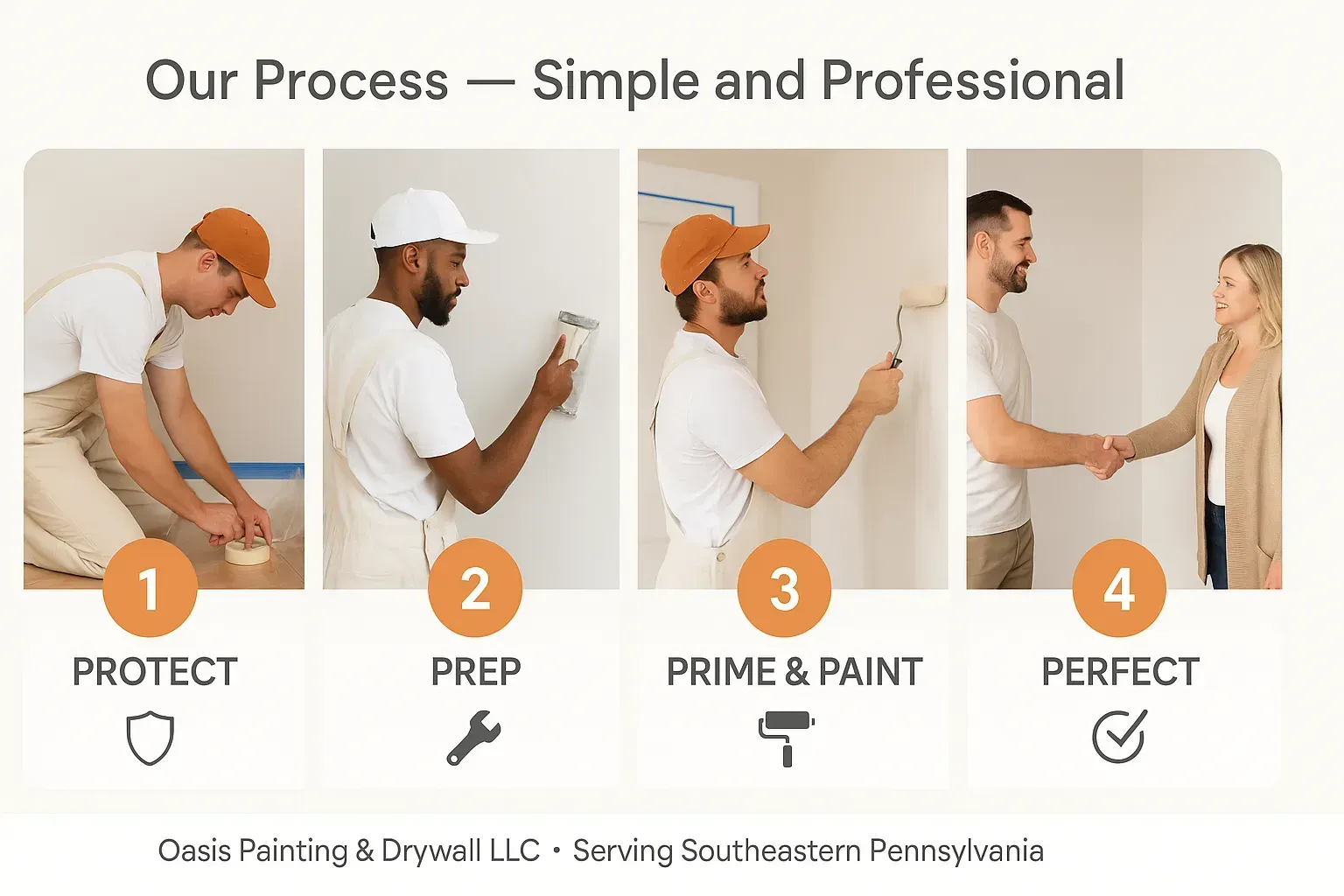 Our Process — Simple and Professional

1
PROTECT

2
PREP

3
PRIME & PAINT

4
PERFECT

Oasis Painting & Drywall LLC • Serving Southeastern Pennsylvania