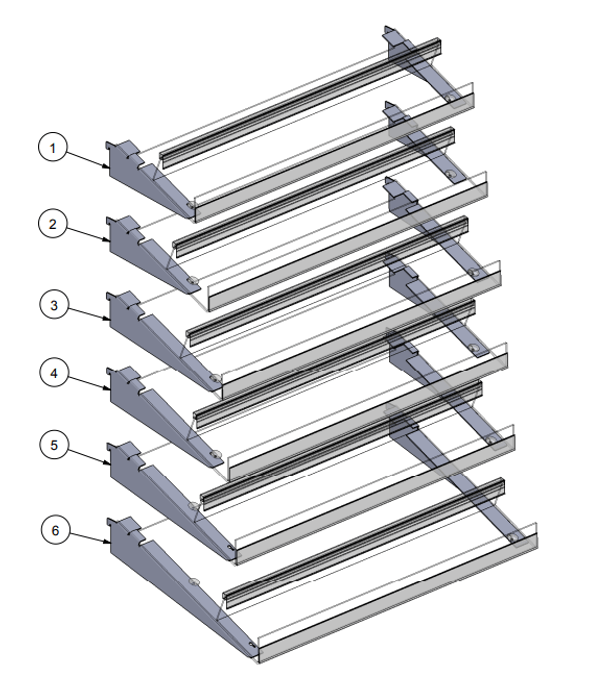 1
2
3
4
5
6