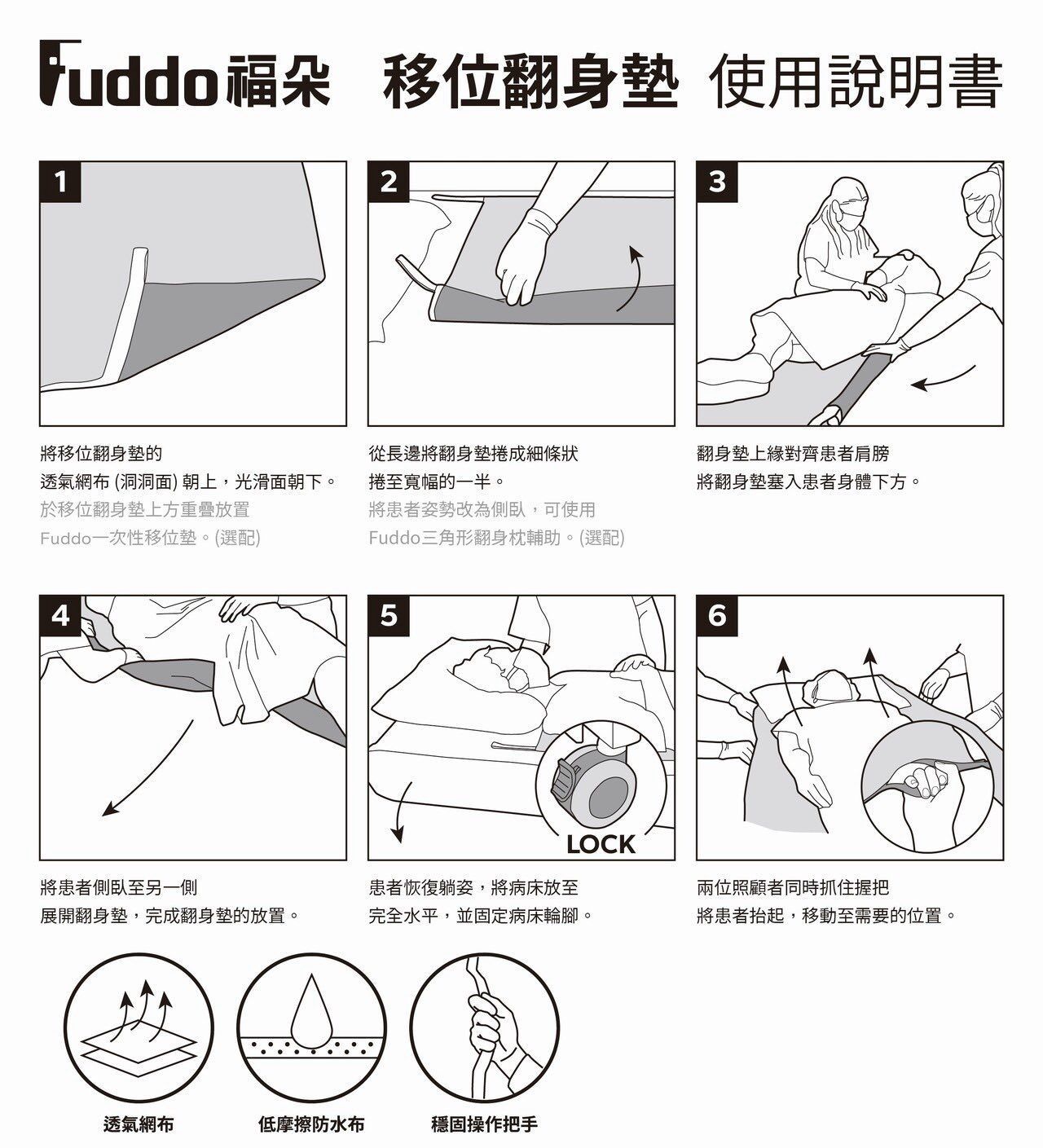 Fuddo福朵 移位翻身墊 使用說明書

1

將移位翻身墊的
透氣網布 (洞洞面) 朝上，光滑面朝下。
於移位翻身墊上方重疊放置
Fuddo一次性移位墊。(選配)

2

從長邊將翻身墊捲成細條狀
捲至寬幅的一半。
將患者姿勢改為側臥，可使用
Fuddo三角形翻身枕輔助。(選配)

3

翻身墊上緣對齊患者肩膀
將翻身墊塞入患者身體下方。

4

將患者側臥至另一側
展開翻身墊，完成翻身墊的放置。

5

LOCK

患者恢復躺姿，將病床放至
完全水平，並固定病床輪腳。

6

兩位照顧者同時抓住握把
將患者抬起，移動至需要的位置。

透氣網布

低摩擦防水布

穩固操作把手