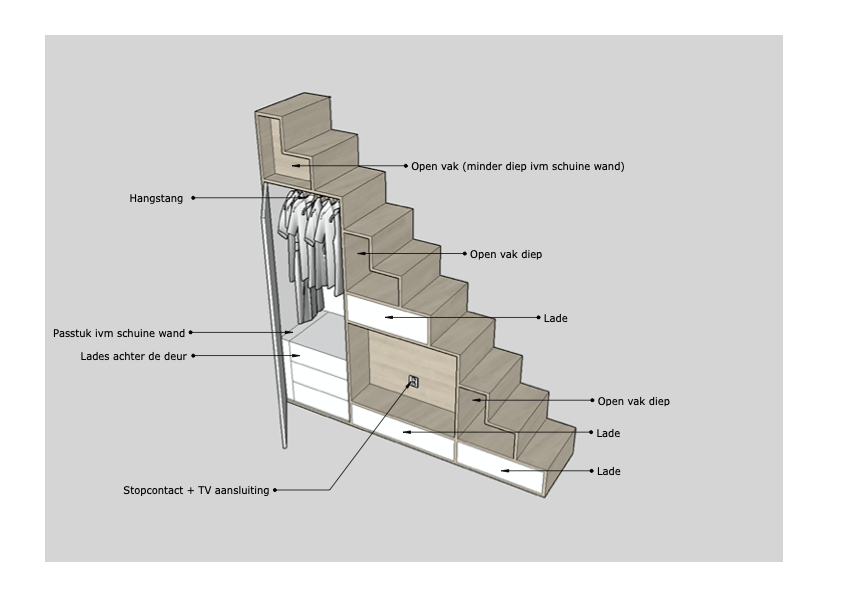 Open vak (minder diep ivm schuine wand)

Hangstang

Open vak diep

Lade

Passtuk ivm schuine wand

Lades achter de deur

Open vak diep

Lade

Lade

Stopcontact + TV aansluiting