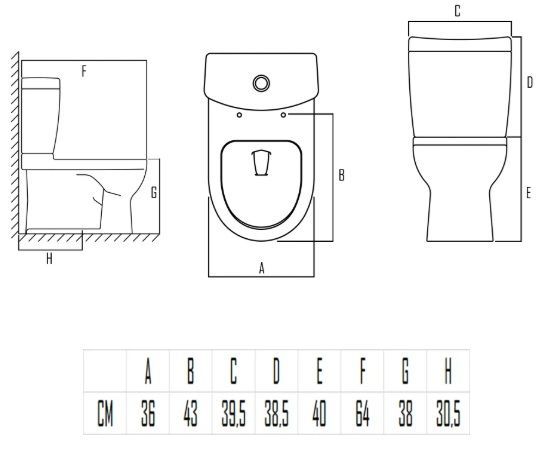 F

G

H

B

A

C

D

E

| | A | B | C | D | E | F | G | H |
|---|---|---|---|---|---|---|---|---|
| CM | 36 | 43 | 39,5 | 38,5 | 40 | 64 | 38 | 30,5 |