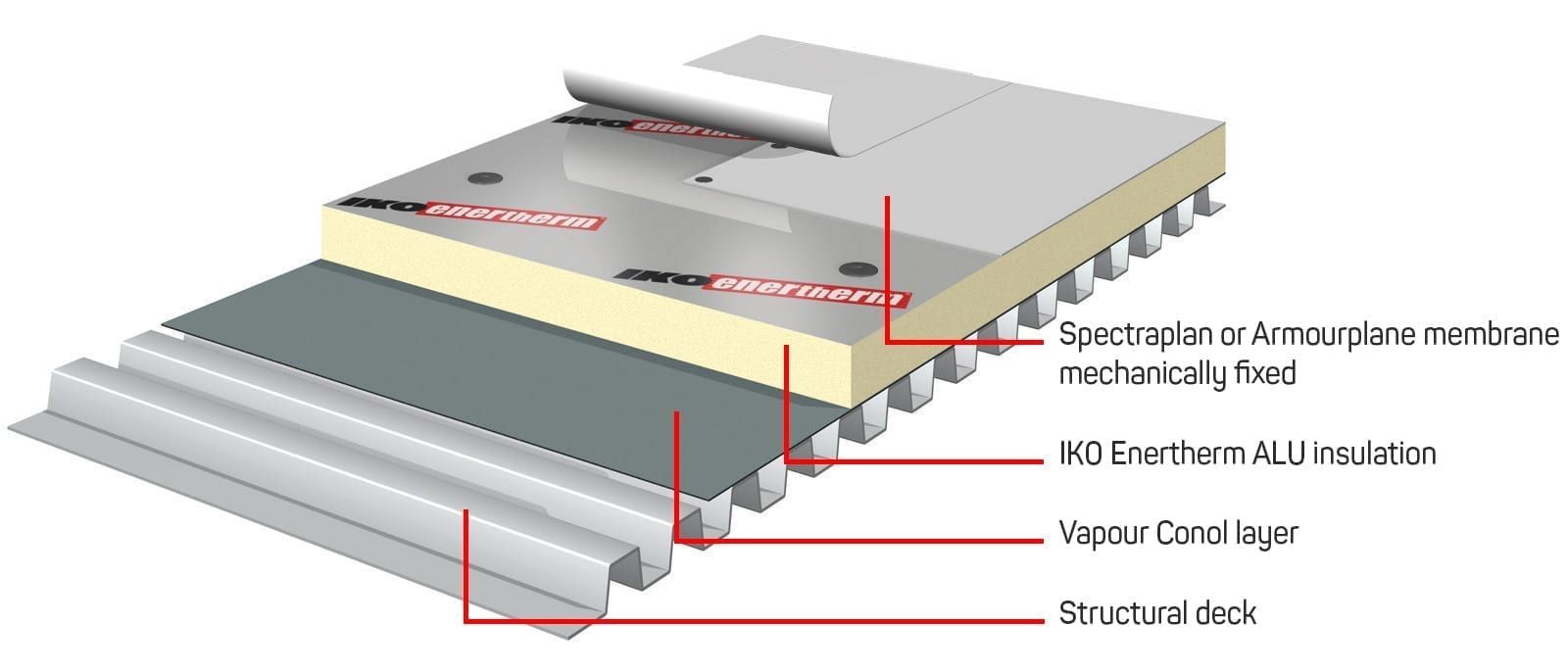 IKO enertherm

IKO enertherm

IKO enertherm

Spectraplan or Armourplane membrane mechanically fixed

IKO Enertherm ALU insulation

Vapour Conol layer

Structural deck