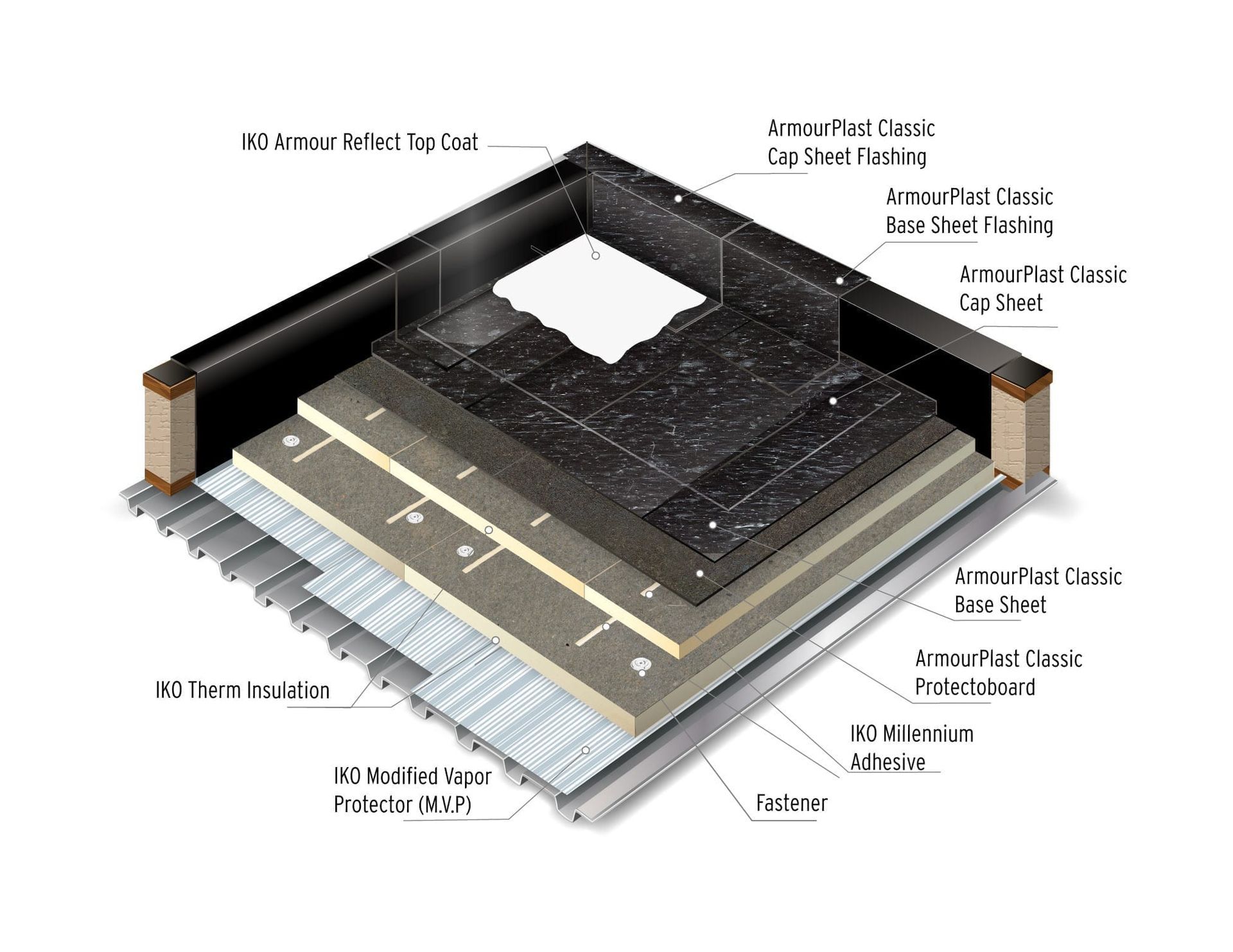 IKO Armour Reflect Top Coat

ArmourPlast Classic Cap Sheet Flashing

ArmourPlast Classic Base Sheet Flashing

ArmourPlast Classic Cap Sheet

ArmourPlast Classic Base Sheet

ArmourPlast Classic Protectoboard

IKO Millennium Adhesive

Fastener

IKO Therm Insulation

IKO Modified Vapor Protector (M.V.P)