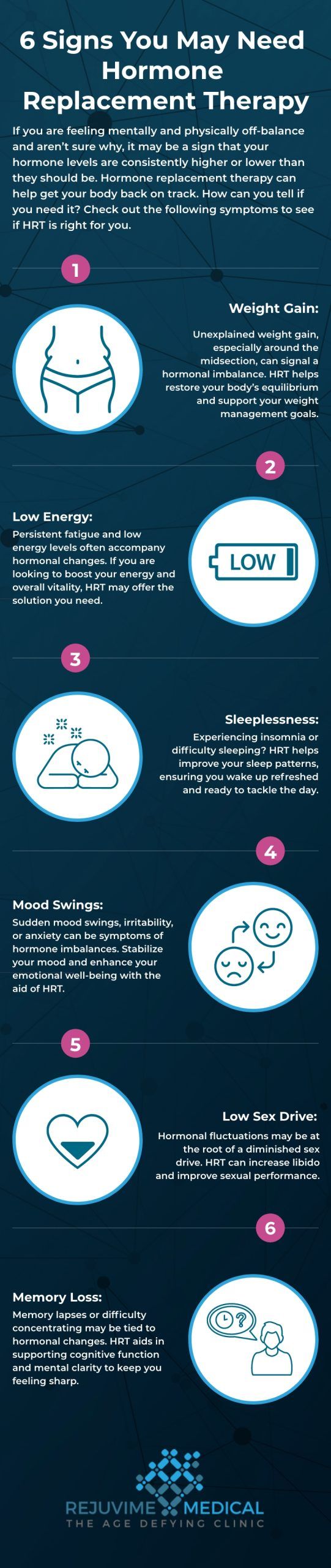 6 Signs You May Need Hormone Replacement Therapy

If you are feeling mentally and physically off-balance and aren't sure why, it may be a sign that your hormone levels are consistently higher or lower than they should be. Hormone replacement therapy can help get your body back on track. How can you tell if you need it? Check out the following symptoms to see if HRT is right for you.

1

Weight Gain:

Unexplained weight gain, especially around the midsection, can signal a hormonal imbalance. HRT helps restore your body's equilibrium and support your weight management goals.

2

Low Energy:

Persistent fatigue and low energy levels often accompany hormonal changes. If you are looking to boost your energy and overall vitality, HRT may offer the solution you need.

LOW

3

Sleeplessness:

Experiencing insomnia or difficulty sleeping? HRT helps improve your sleep patterns, ensuring you wake up refreshed and ready to tackle the day.

4

Mood Swings:

Sudden mood swings, irritability, or anxiety can be symptoms of hormone imbalances. Stabilize your mood and enhance your emotional well-being with the aid of HRT.

5

Low Sex Drive:

Hormonal fluctuations may be at the root of a diminished sex drive. HRT can increase libido and improve sexual performance.

6

Memory Loss:

Memory lapses or difficulty concentrating may be tied to hormonal changes. HRT aids in supporting cognitive function and mental clarity to keep you feeling sharp.

?

REJUVIME MEDICAL
THE AGE DEFYING CLINIC