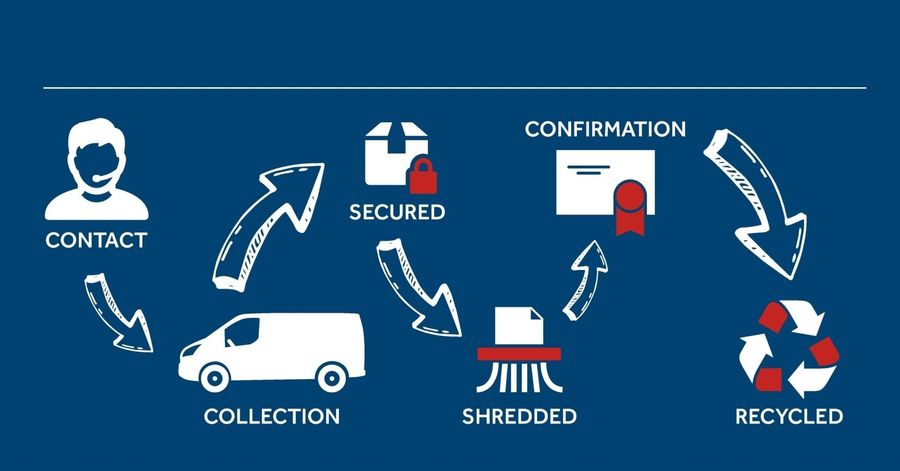 CONTACT

COLLECTION

SECURED

SHREDDED

CONFIRMATION

RECYCLED