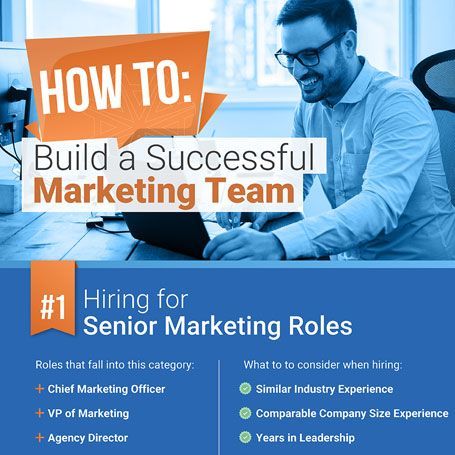 HOW TO:

Build a Successful
Marketing Team

#1 Hiring for
Senior Marketing Roles

Roles that fall into this category:

+ Chief Marketing Officer

+ VP of Marketing

+ Agency Director

What to to consider when hiring:

Similar Industry Experience

Comparable Company Size Experience

Years in Leadership