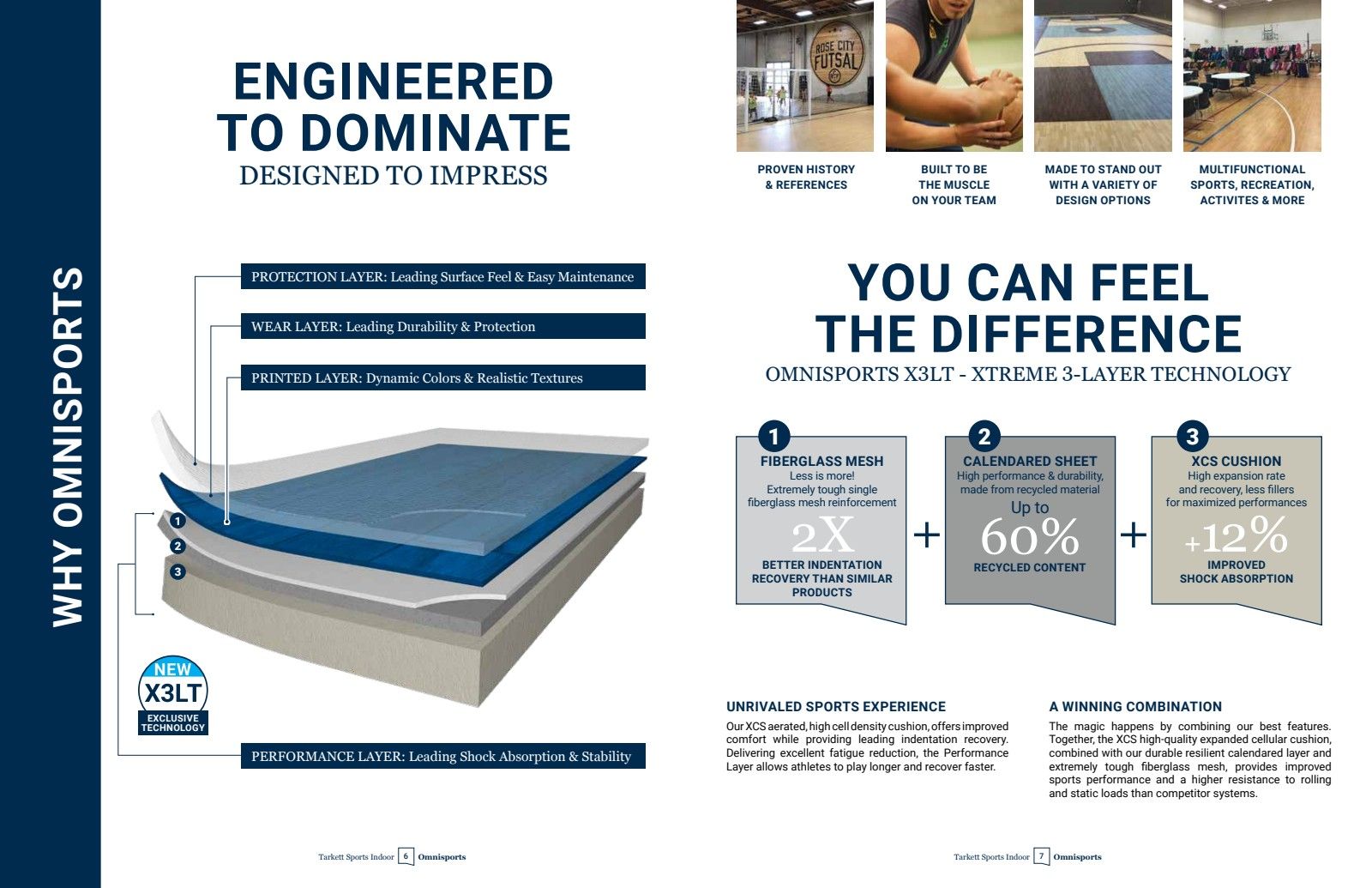 WHY OMNISPORTS

ENGINEERED TO DOMINATE
DESIGNED TO IMPRESS

PROTECTION LAYER: Leading Surface Feel & Easy Maintenance

WEAR LAYER: Leading Durability & Protection

PRINTED LAYER: Dynamic Colors & Realistic Textures

1
2
3

NEW
X3LT
EXCLUSIVE TECHNOLOGY

PERFORMANCE LAYER: Leading Shock Absorption & Stability

Tarkett Sports Indoor 6 Omnisports

ROSE CITY FUTSAL

PROVEN HISTORY & REFERENCES

BUILT TO BE THE MUSCLE ON YOUR TEAM

MADE TO STAND OUT WITH A VARIETY OF DESIGN OPTIONS

MULTIFUNCTIONAL SPORTS, RECREATION, ACTIVITES & MORE

YOU CAN FEEL THE DIFFERENCE
OMNISPORTS X3LT - XTREME 3-LAYER TECHNOLOGY

1
FIBERGLASS MESH
Less is more!
Extremely tough single fiberglass mesh reinforcement
2X
BETTER INDENTATION RECOVERY THAN SIMILAR PRODUCTS

+

2
CALENDARED SHEET
High performance & durability, made from recycled material
Up to
60%
RECYCLED CONTENT

+

3
XCS CUSHION
High expansion rate and recovery, less fillers for maximized performances
+12%
IMPROVED SHOCK ABSORPTION

UNRIVALED SPORTS EXPERIENCE
Our XCS aerated, high cell density cushion, offers improved comfort while providing leading indentation recovery. Delivering excellent fatigue reduction, the Performance Layer allows athletes to play longer and recover faster.

A WINNING COMBINATION
The magic happens by combining our best features. Together, the XCS high-quality expanded cellular cushion, combined with our durable resilient calendared layer and extremely tough fiberglass mesh, provides improved sports performance and a higher resistance to rolling and static loads than competitor systems.

Tarkett Sports Indoor 7 Omnisports