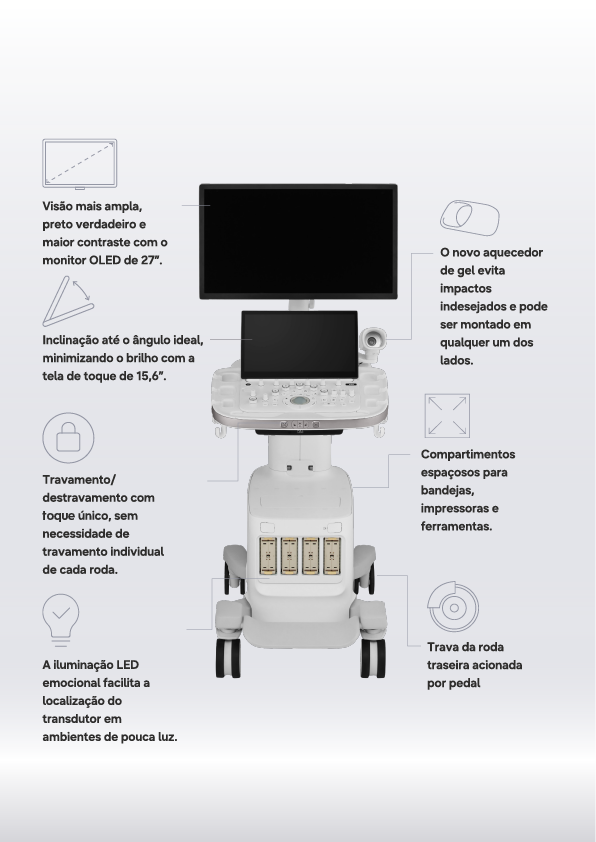 Visão mais ampla, preto verdadeiro e maior contraste com o monitor OLED de 27".

Inclinação até o ângulo ideal, minimizando o brilho com a tela de toque de 15,6".

Travamento/ destravamento com toque único, sem necessidade de travamento individual de cada roda.

A iluminação LED emocional facilita a localização do transdutor em ambientes de pouca luz.

O novo aquecedor de gel evita impactos indesejados e pode ser montado em qualquer um dos lados.

Compartimentos espaçosos para bandejas, impressoras e ferramentas.

Trava da roda traseira acionada por pedal