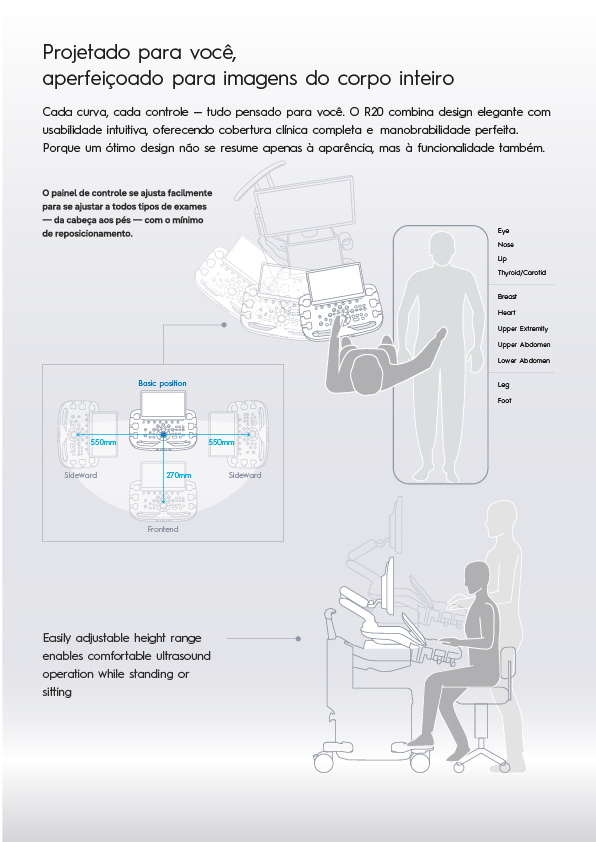 Projetado para você,
aperfeiçoado para imagens do corpo inteiro

Cada curva, cada controle — tudo pensado para você. O R20 combina design elegante com usabilidade intuitiva, oferecendo cobertura clínica completa e manobrabilidade perfeita. Porque um ótimo design não se resume apenas à aparência, mas à funcionalidade também.

O painel de controle se ajusta facilmente para se ajustar a todos tipos de exames — da cabeça aos pés — com o mínimo de reposicionamento.

Eye
Nose
Lip
Thyroid/Carotid
Breast
Heart
Upper Extremity
Upper Abdomen
Lower Abdomen
Leg
Foot

Basic position
550mm
550mm
Sideward
270mm
Sideward
Frontend

Easily adjustable height range enables comfortable ultrasound operation while standing or sitting