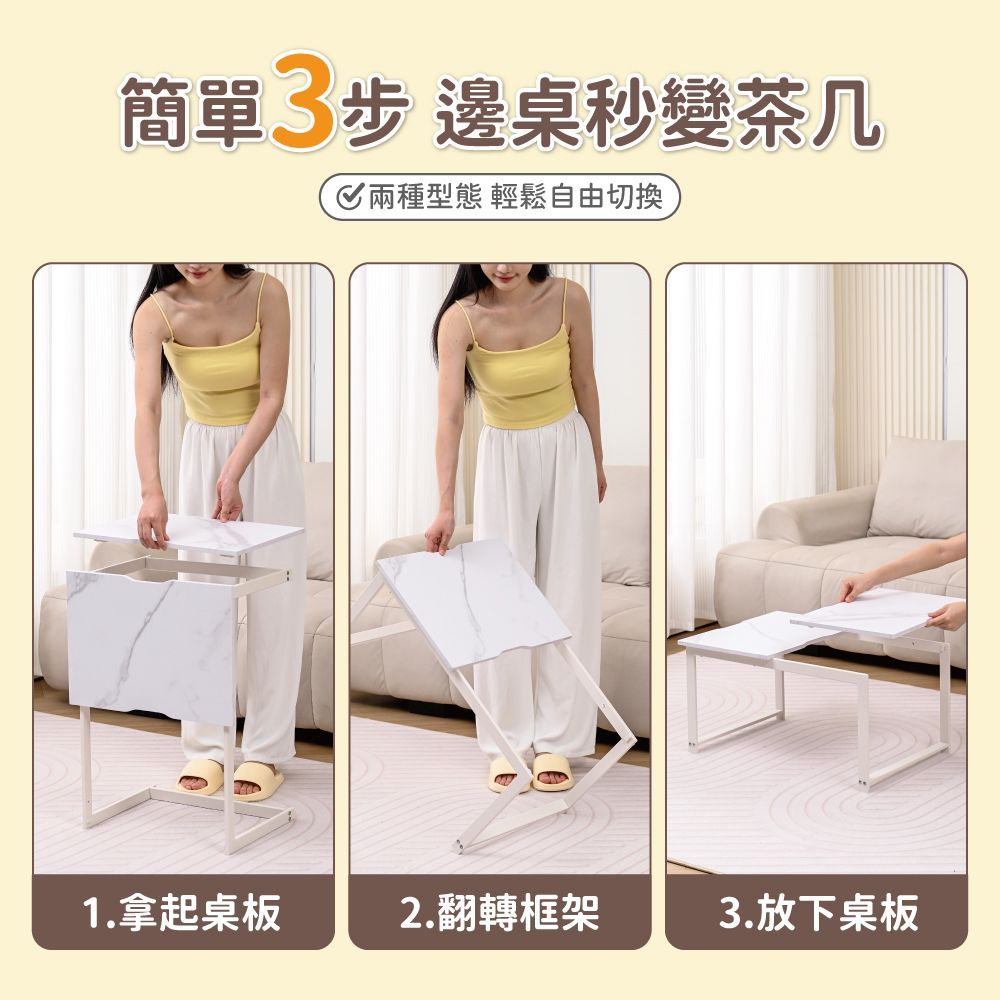 簡單3步 邊桌秒變茶几

兩種型態 輕鬆自由切換

1.拿起桌板

2.翻轉框架

3.放下桌板