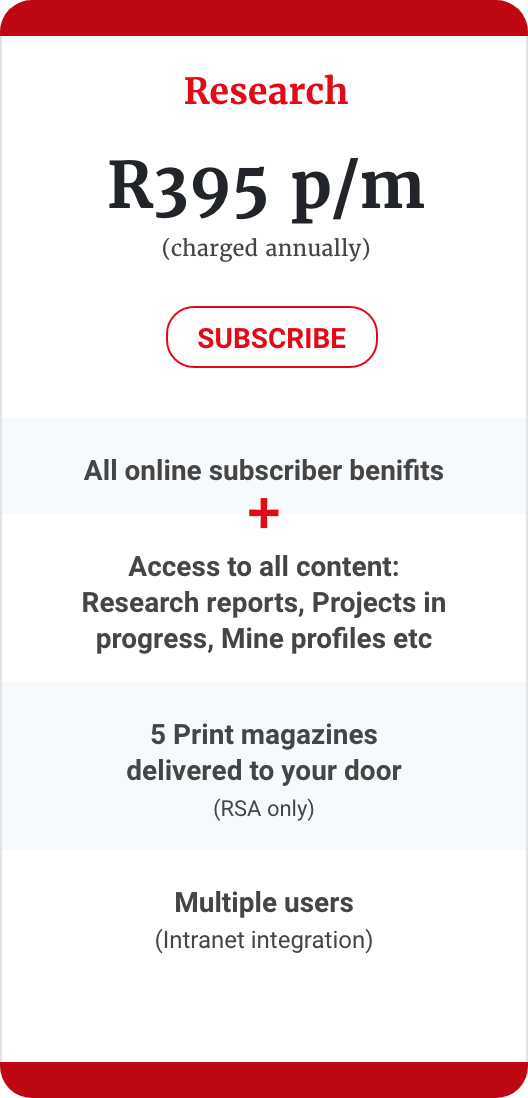 Research

R395 p/m

(charged annually)

SUBSCRIBE

All online subscriber benifits

+

Access to all content: Research reports, Projects in progress, Mine profiles etc

5 Print magazines delivered to your door

(RSA only)

Multiple users

(Intranet integration)