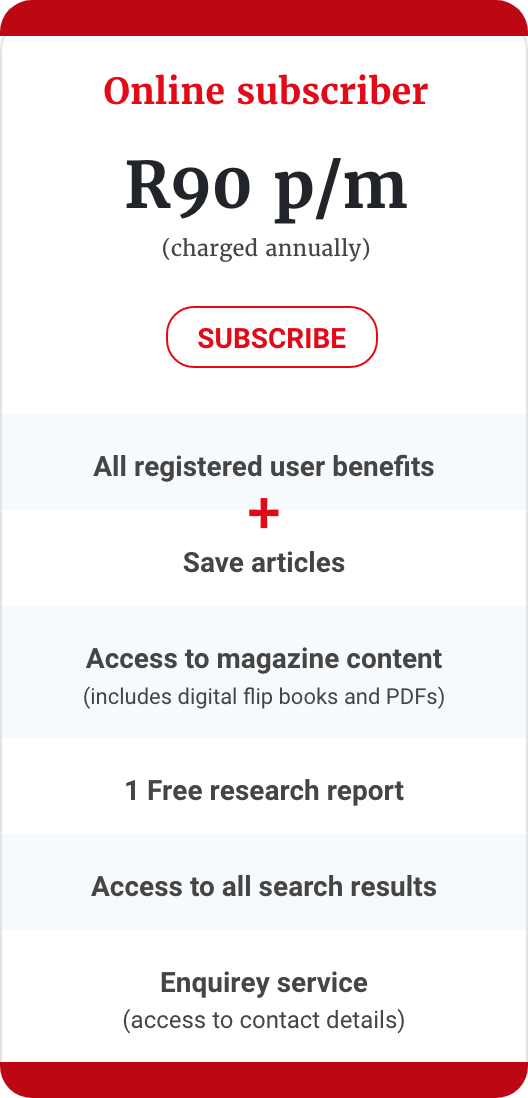 Online subscriber

R90 p/m
(charged annually)

SUBSCRIBE

All registered user benefits
+
Save articles

Access to magazine content
(includes digital flip books and PDFs)

1 Free research report

Access to all search results

Enquirey service
(access to contact details)