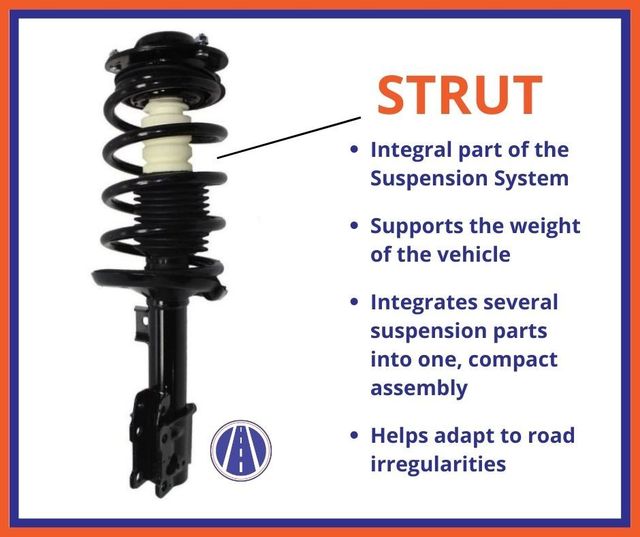 STRUT

• Integral part of the Suspension System

• Supports the weight of the vehicle

• Integrates several suspension parts into one, compact assembly

• Helps adapt to road irregularities