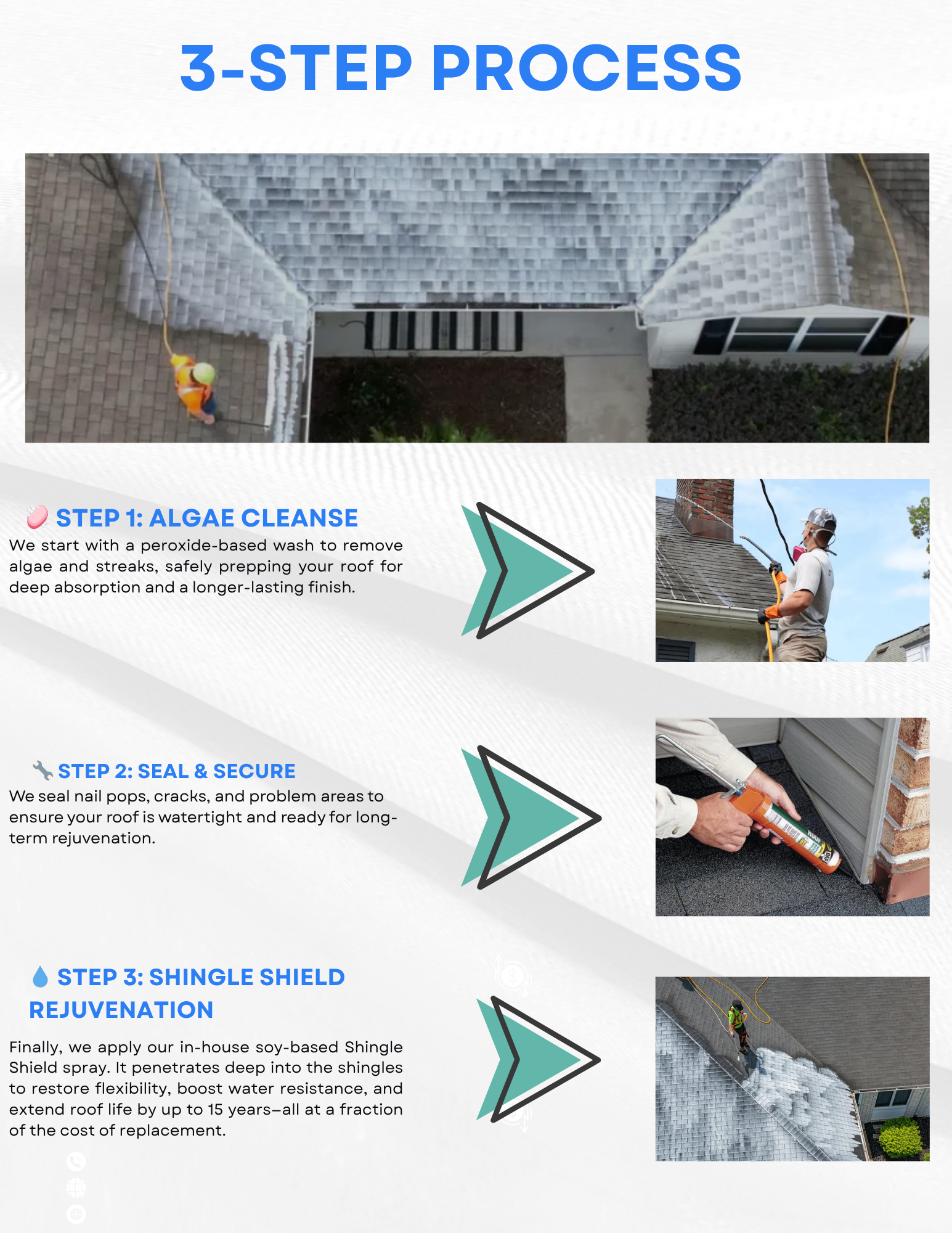 3-STEP PROCESS

STEP 1: ALGAE CLEANSE
We start with a peroxide-based wash to remove algae and streaks, safely prepping your roof for deep absorption and a longer-lasting finish.

STEP 2: SEAL & SECURE
We seal nail pops, cracks, and problem areas to ensure your roof is watertight and ready for long-term rejuvenation.

STEP 3: SHINGLE SHIELD REJUVENATION

Finally, we apply our in-house soy-based Shingle Shield spray. It penetrates deep into the shingles to restore flexibility, boost water resistance, and extend roof life by up to 15 years—all at a fraction of the cost of replacement.