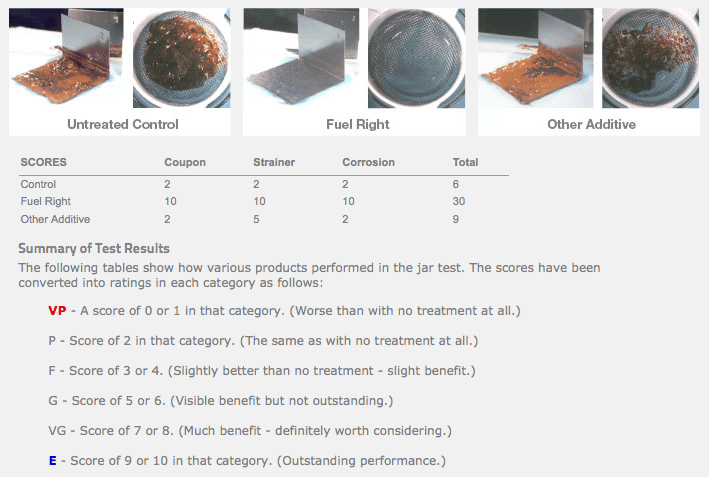 Untreated Control

Fuel Right

Other Additive

| SCORES | Coupon | Strainer | Corrosion | Total |
|---|---|---|---|---|
| Control | 2 | 2 | 2 | 6 |
| Fuel Right | 10 | 10 | 10 | 30 |
| Other Additive | 2 | 5 | 2 | 9 |

Summary of Test Results

The following tables show how various products performed in the jar test. The scores have been converted into ratings in each category as follows:

VP - A score of 0 or 1 in that category. (Worse than with no treatment at all.)

P - Score of 2 in that category. (The same as with no treatment at all.)

F - Score of 3 or 4. (Slightly better than no treatment - slight benefit.)

G - Score of 5 or 6. (Visible benefit but not outstanding.)

VG - Score of 7 or 8. (Much benefit - definitely worth considering.)

E - Score of 9 or 10 in that category. (Outstanding performance.)