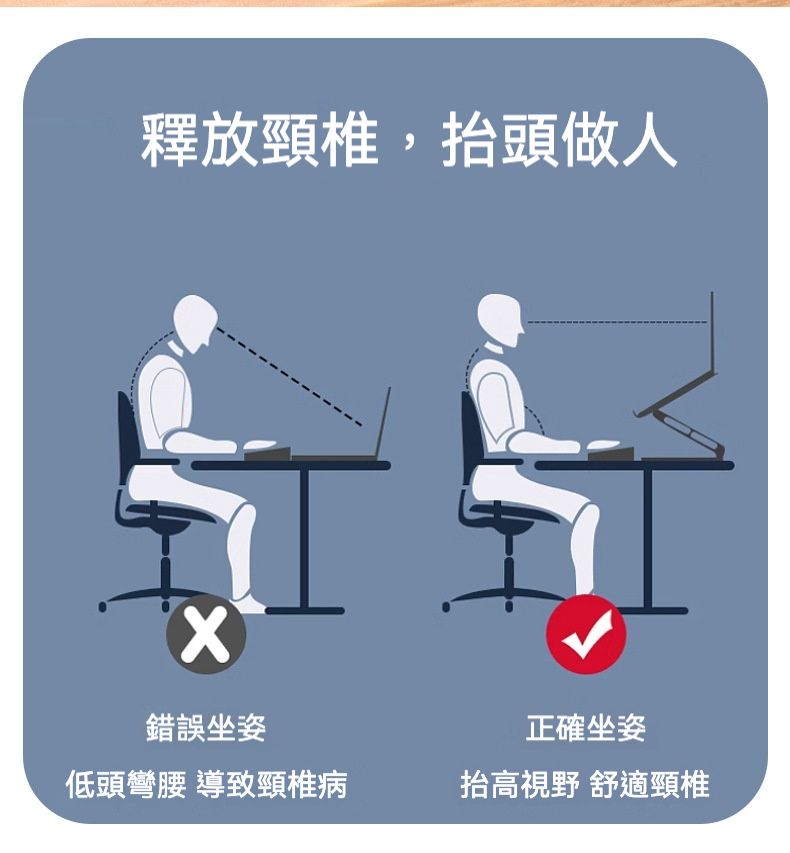 釋放頸椎，抬頭做人

錯誤坐姿
低頭彎腰 導致頸椎病

正確坐姿
抬高視野 舒適頸椎