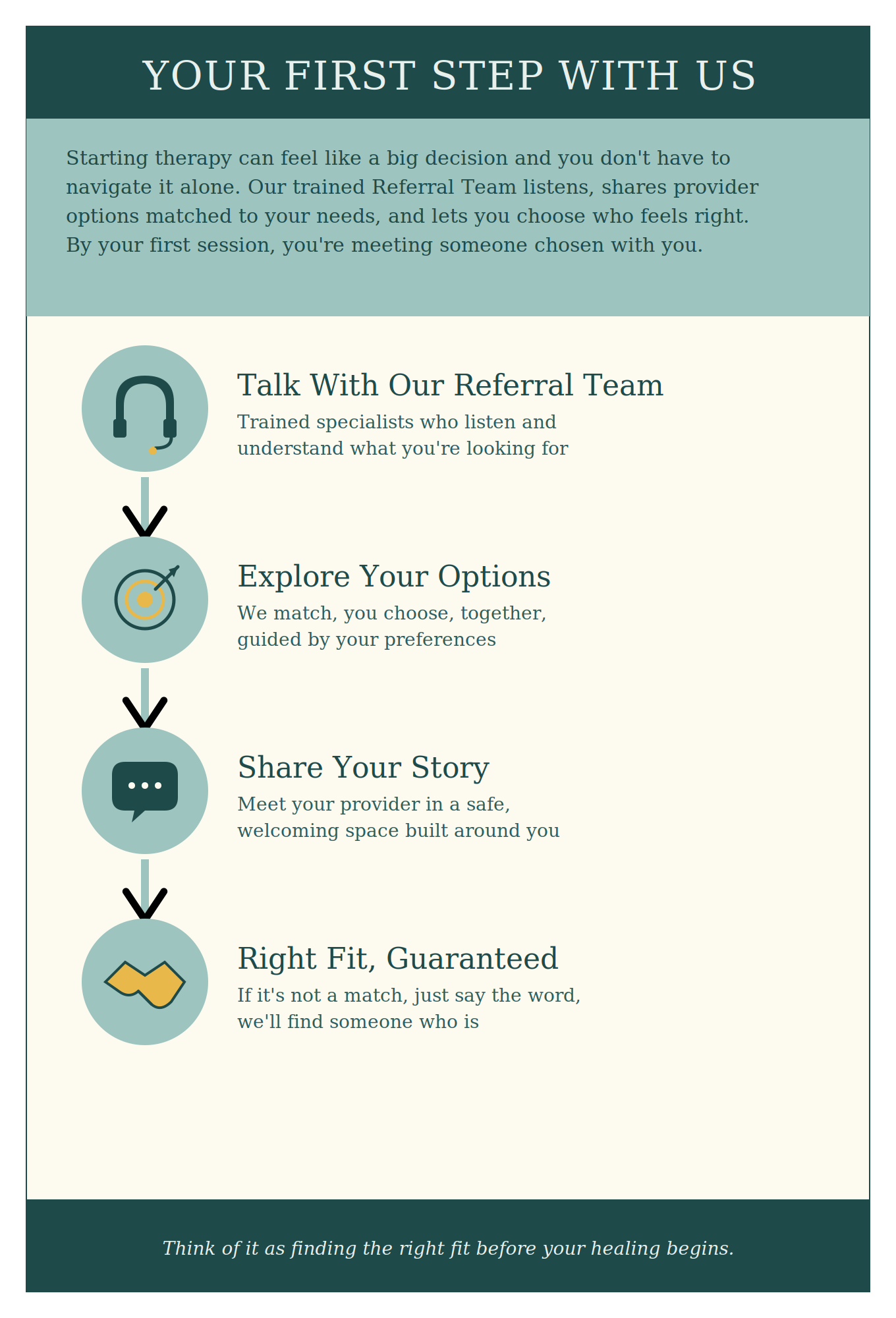 YOUR FIRST STEP WITH US

Starting therapy can feel like a big decision and you don't have to navigate it alone. Our trained Referral Team listens, shares provider options matched to your needs, and lets you choose who feels right. By your first session, you're meeting someone chosen with you.

Talk With Our Referral Team
Trained specialists who listen and understand what you're looking for

Explore Your Options
We match, you choose, together, guided by your preferences

Share Your Story
Meet your provider in a safe, welcoming space built around you

Right Fit, Guaranteed
If it's not a match, just say the word, we'll find someone who is

Think of it as finding the right fit before your healing begins.