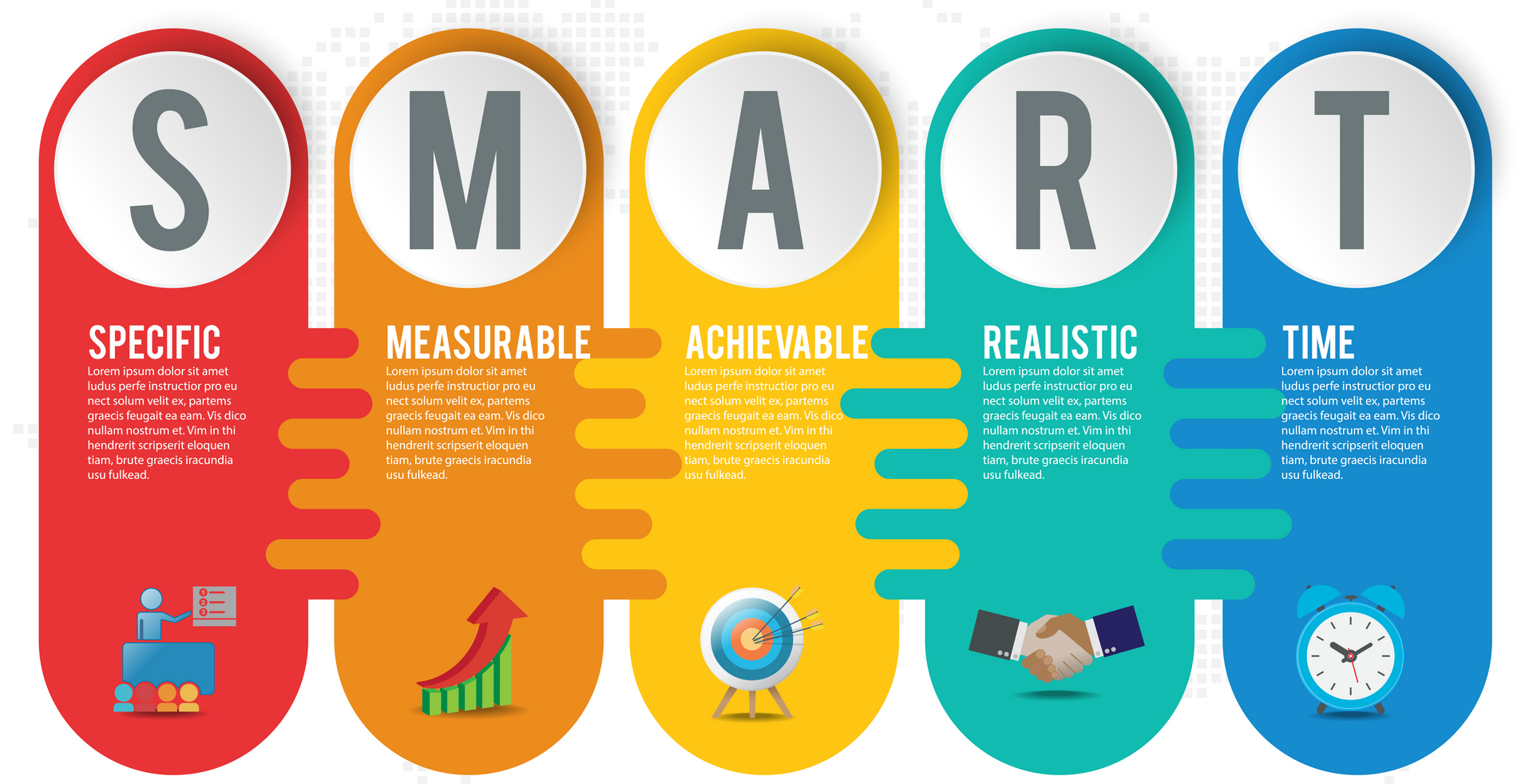 S

SPECIFIC

Lorem ipsum dolor sit amet ludus perfe instructior pro eu nect solum velit ex, partems graecis feugait ea eam. Vis dico nullam nostrum et. Vim in thi hendrerit scripserit eloquen tiam, brute graecis iracundia usu fulkead.

1
2
3

M

MEASURABLE

Lorem ipsum dolor sit amet ludus perfe instructior pro eu nect solum velit ex, partems graecis feugait ea eam. Vis dico nullam nostrum et. Vim in thi hendrerit scripserit eloquen tiam, brute graecis iracundia usu fulkead.

A

ACHIEVABLE

Lorem ipsum dolor sit amet ludus perfe instructior pro eu nect solum velit ex, partems graecis feugait ea eam. Vis dico nullam nostrum et. Vim in thi hendrerit scripserit eloquen tiam, brute graecis iracundia usu fulkead.

R

REALISTIC

Lorem ipsum dolor sit amet ludus perfe instructior pro eu nect solum velit ex, partems graecis feugait ea eam. Vis dico nullam nostrum et. Vim in thi hendrerit scripserit eloquen tiam, brute graecis iracundia usu fulkead.

T

TIME

Lorem ipsum dolor sit amet ludus perfe instructior pro eu nect solum velit ex, partems graecis feugait ea eam. Vis dico nullam nostrum et. Vim in thi hendrerit scripserit eloquen tiam, brute graecis iracundia usu fulkead.