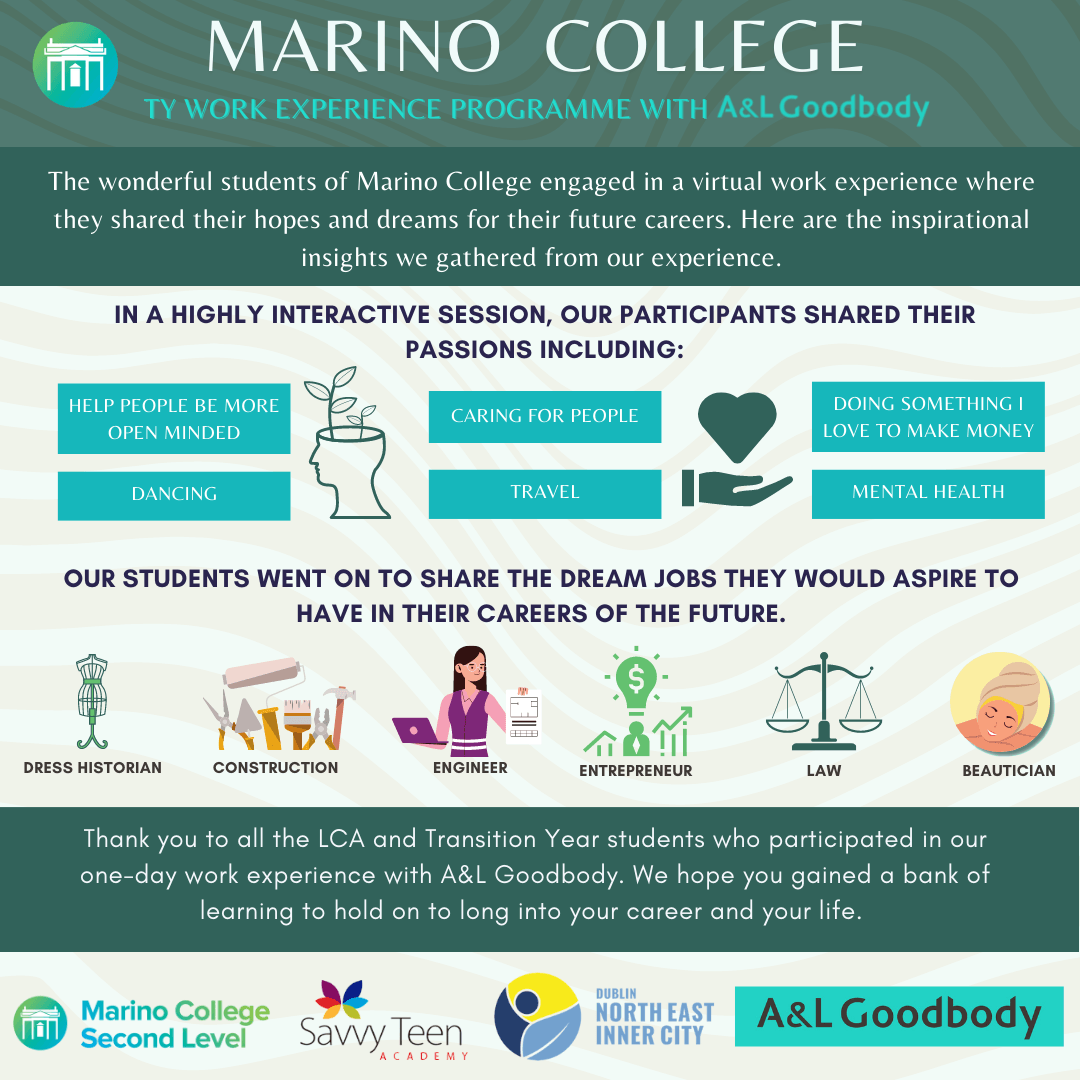 MARINO COLLEGE

TY WORK EXPERIENCE PROGRAMME WITH A&L Goodbody

The wonderful students of Marino College engaged in a virtual work experience where they shared their hopes and dreams for their future careers. Here are the inspirational insights we gathered from our experience.

IN A HIGHLY INTERACTIVE SESSION, OUR PARTICIPANTS SHARED THEIR PASSIONS INCLUDING:

HELP PEOPLE BE MORE OPEN MINDED

DANCING

CARING FOR PEOPLE

TRAVEL

DOING SOMETHING I LOVE TO MAKE MONEY

MENTAL HEALTH

OUR STUDENTS WENT ON TO SHARE THE DREAM JOBS THEY WOULD ASPIRE TO HAVE IN THEIR CAREERS OF THE FUTURE.

DRESS HISTORIAN

CONSTRUCTION

ENGINEER

ENTREPRENEUR

LAW

BEAUTICIAN

Thank you to all the LCA and Transition Year students who participated in our one-day work experience with A&L Goodbody. We hope you gained a bank of learning to hold on to long into your career and your life.

Marino College Second Level

Savvy Teen ACADEMY

DUBLIN NORTH EAST INNER CITY

A&L Goodbody