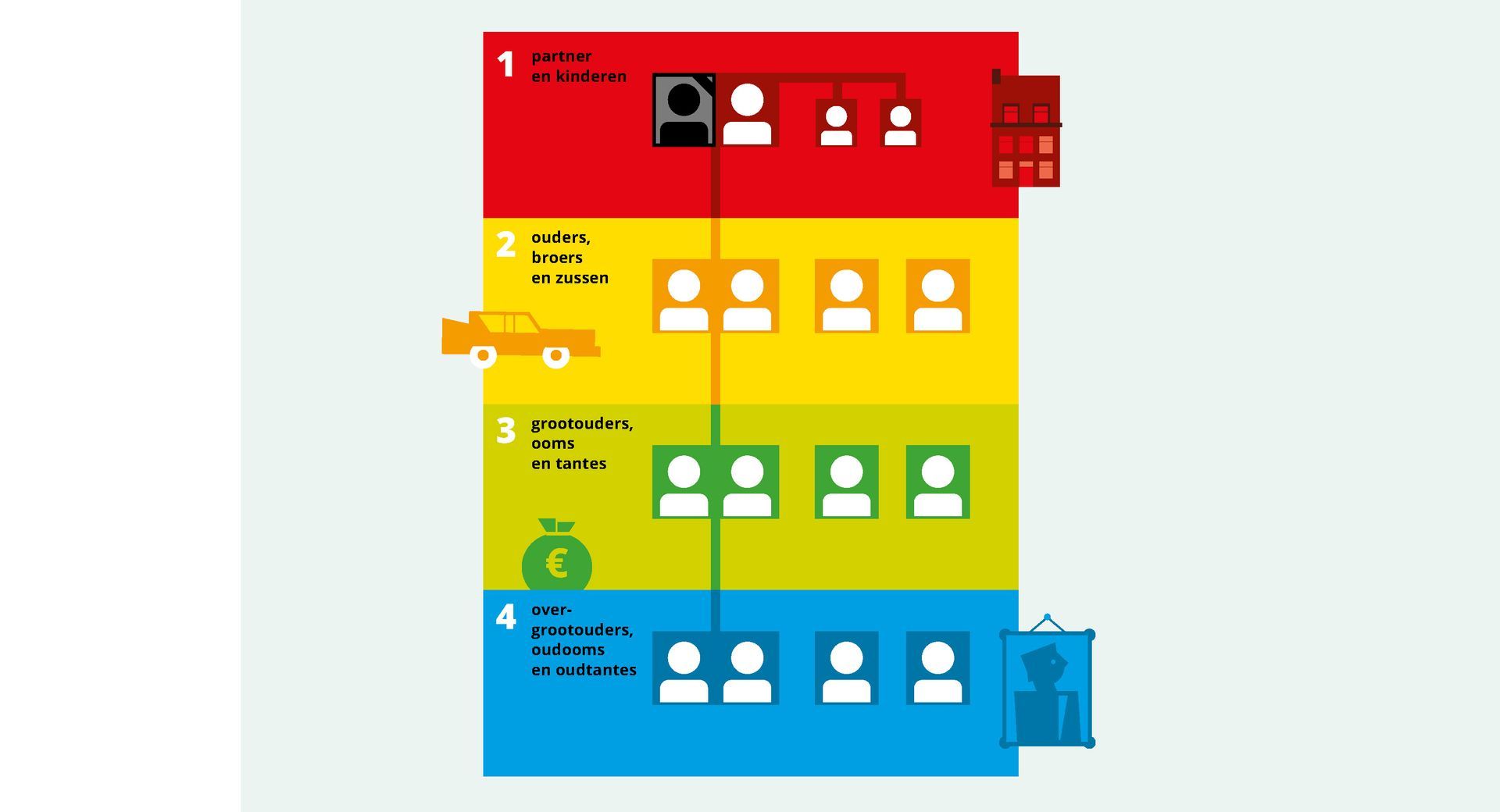 1 partner en kinderen

2 ouders, broers en zussen

3 grootouders, ooms en tantes

€

4 overgrootouders, oudooms en oudtantes