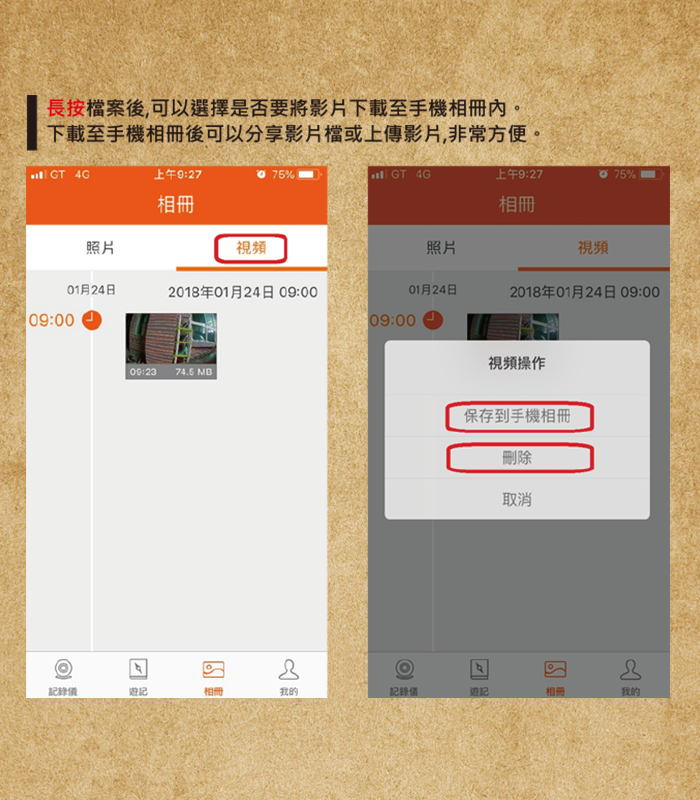 長按檔案後,可以選擇是否要將影片下載至手機相冊內。
下載至手機相冊後可以分享影片檔或上傳影片,非常方便。

GT 4G 上午9:27 75%

相冊

照片 視頻

01月24日 2018年01月24日 09:00

09:00

09:23 74.6 MB

記錄儀 遊記 相冊 我的

GT 4G 上午9:27 75%

相冊

照片 視頻

01月24日 2018年01月24日 09:00

09:00

視頻操作

保存到手機相冊

刪除

取消

記錄儀 遊記 相冊 我的