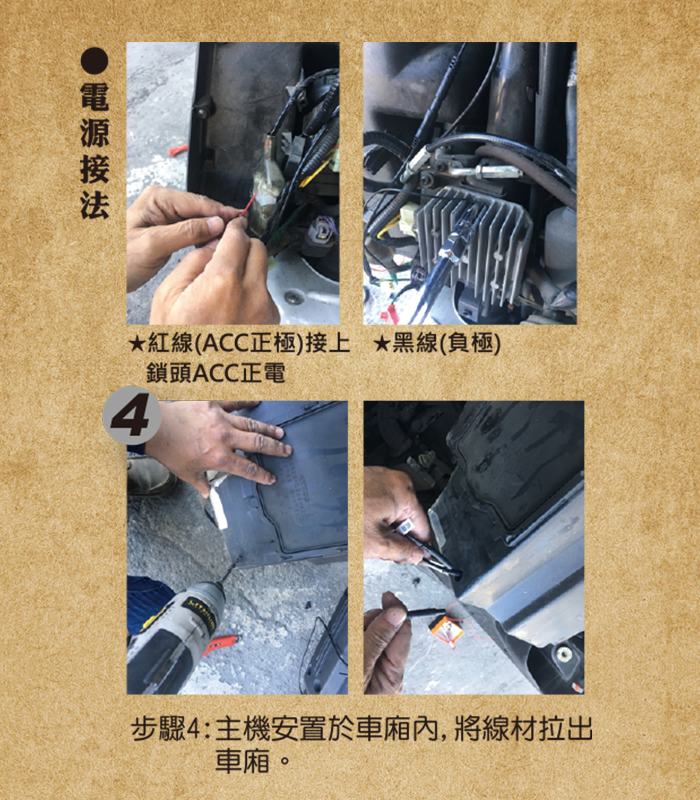 ●電源接法

★紅線(ACC正極)接上鎖頭ACC正電

★黑線(負極)

4

LITHIUM

步驟4：主機安置於車廂內，將線材拉出車廂。