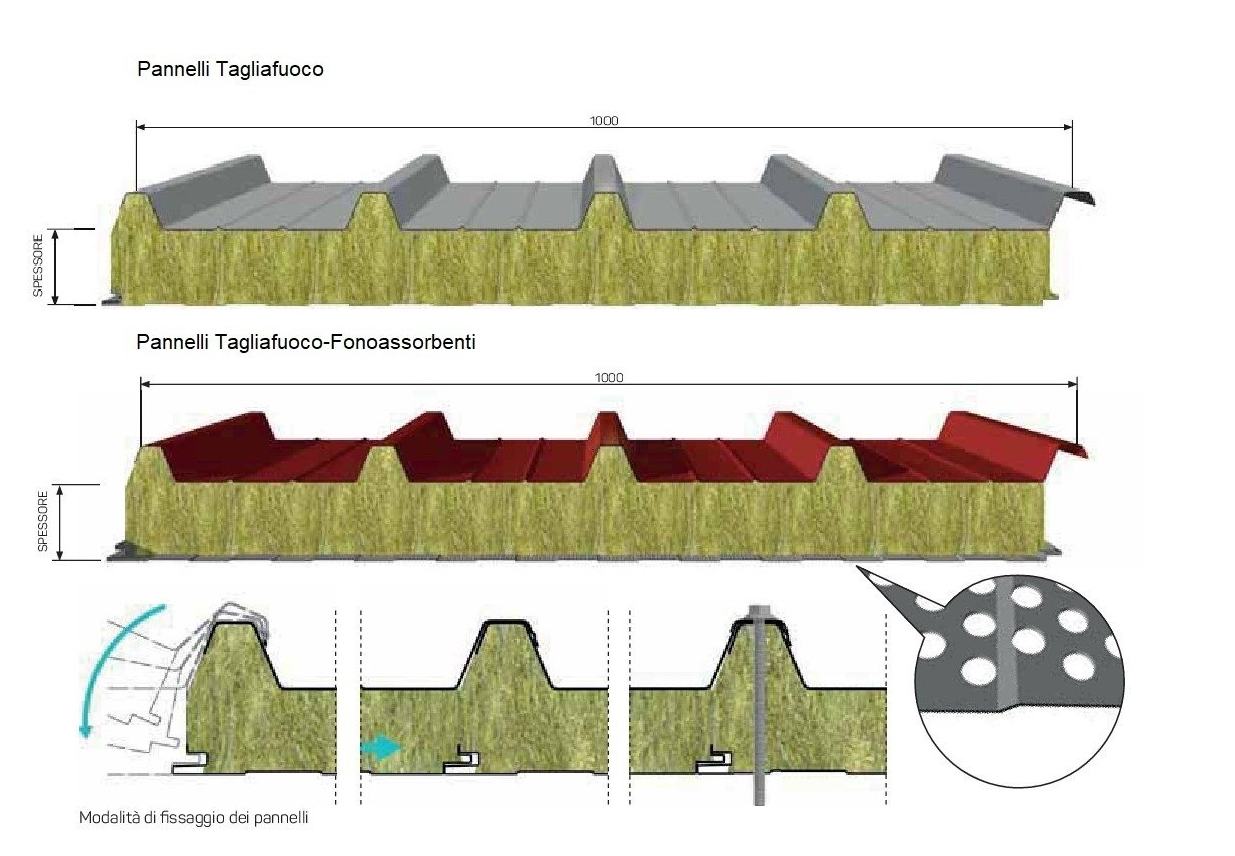 Pannelli Tagliafuoco

1000

SPESSORE

Pannelli Tagliafuoco-Fonoassorbenti

1000

SPESSORE

Modalità di fissaggio dei pannelli