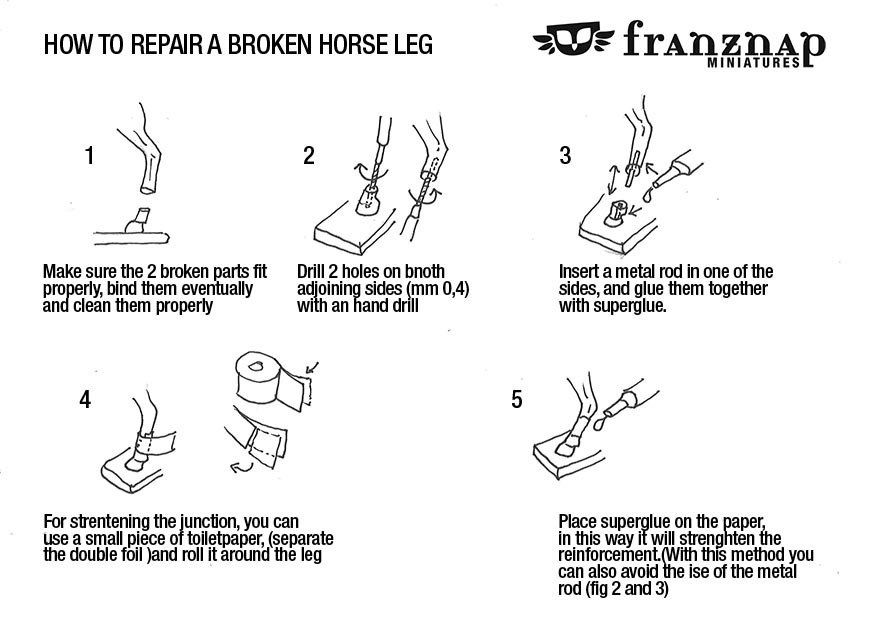 HOW TO REPAIR A BROKEN HORSE LEG

franznap MINIATURES

1

Make sure the 2 broken parts fit properly, bind them eventually and clean them properly

2

Drill 2 holes on bnoth adjoining sides (mm 0,4) with an hand drill

3

Insert a metal rod in one of the sides, and glue them together with superglue.

4

For strentening the junction, you can use a small piece of toiletpaper, (separate the double foil )and roll it around the leg

5

Place superglue on the paper, in this way it will strenghten the reinforcement.(With this method you can also avoid the ise of the metal rod (fig 2 and 3)