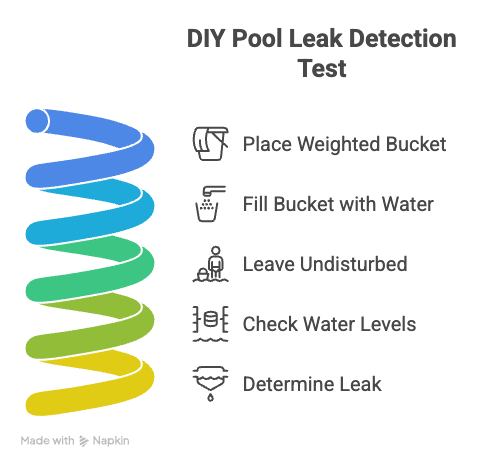 DIY Pool Leak Detection Test

Place Weighted Bucket

Fill Bucket with Water

Leave Undisturbed

Check Water Levels

Determine Leak

Made with Napkin