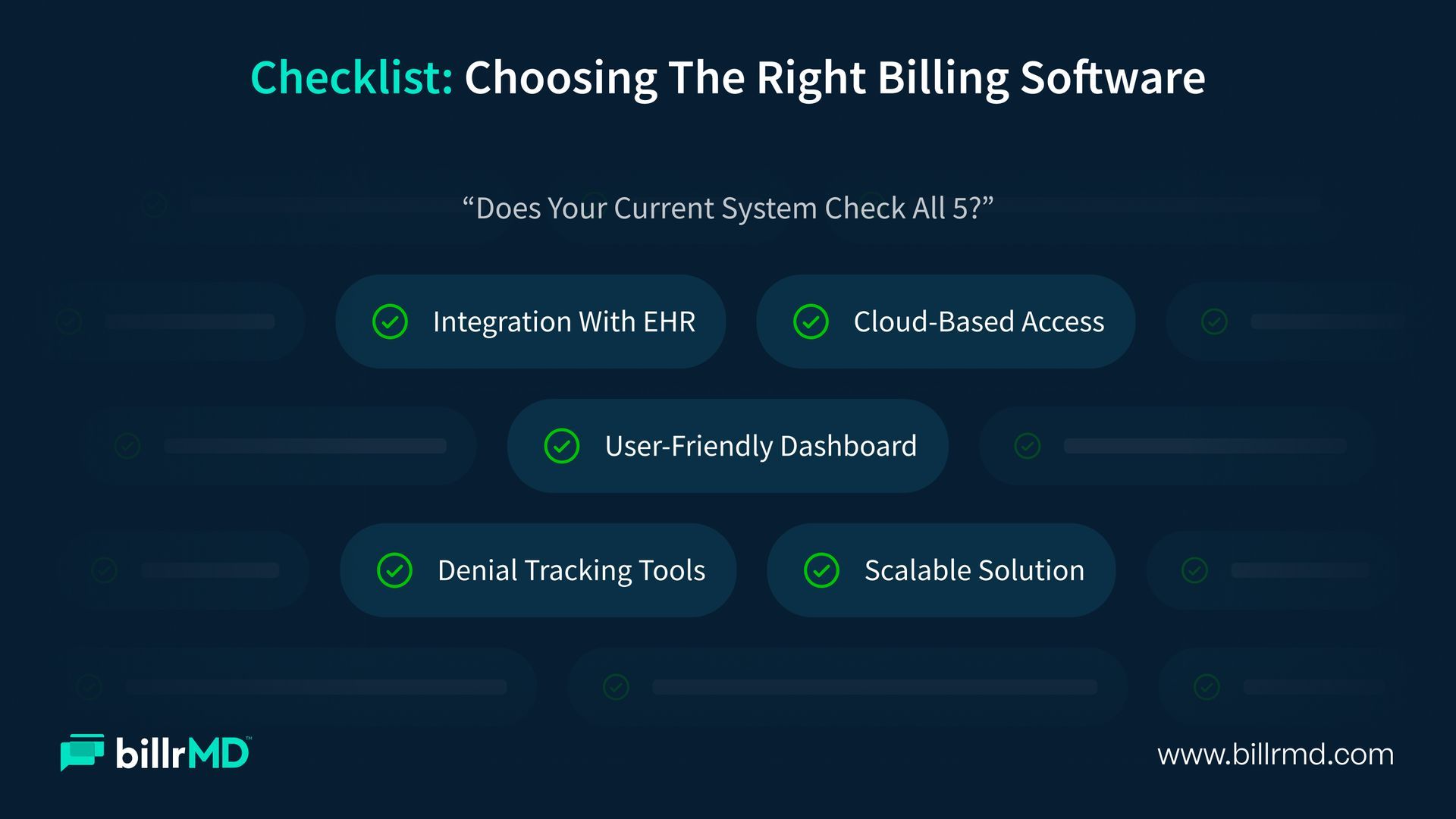 Checklist: Choosing The Right Billing Software

“Does Your Current System Check All 5?”

Integration With EHR

Cloud-Based Access

User-Friendly Dashboard

Denial Tracking Tools

Scalable Solution

billrMD™

www.billrmd.com