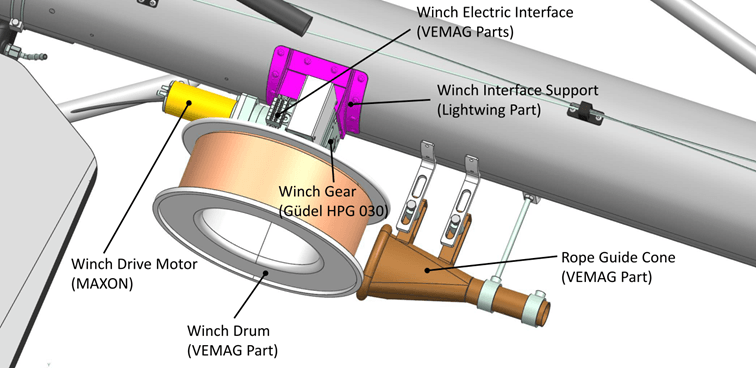 Winch Electric Interface
(VEMAG Parts)

Winch Interface Support
(Lightwing Part)

Winch Gear
(Güdel HPG 030)

Winch Drive Motor
(MAXON)

Rope Guide Cone
(VEMAG Part)

Winch Drum
(VEMAG Part)