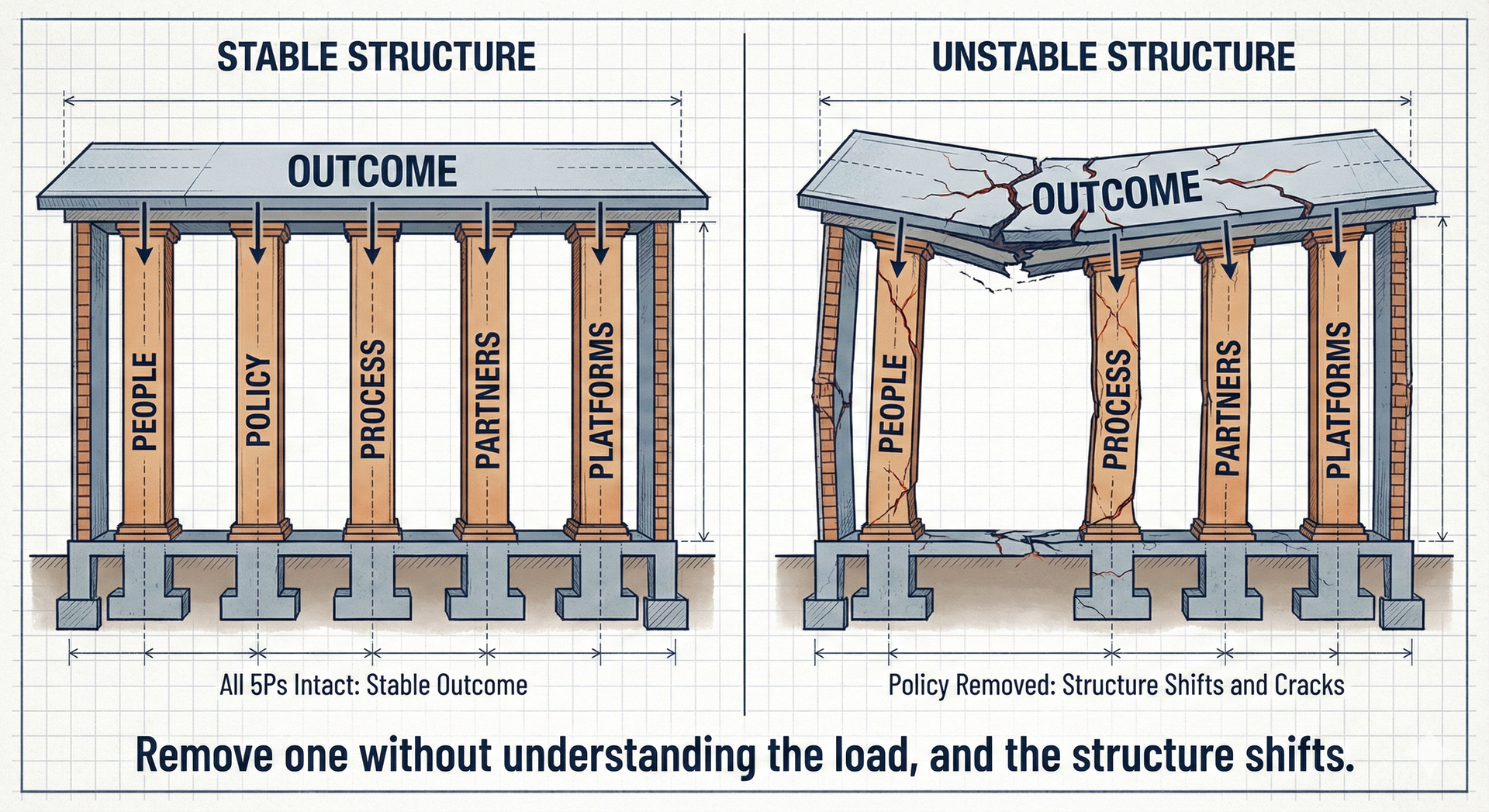 STABLE STRUCTURE

OUTCOME

PEOPLE

POLICY

PROCESS

PARTNERS

PLATFORMS

All 5Ps Intact: Stable Outcome

UNSTABLE STRUCTURE

OUTCOME

PEOPLE

PROCESS

PARTNERS

PLATFORMS

Policy Removed: Structure Shifts and Cracks

Remove one without understanding the load, and the structure shifts.