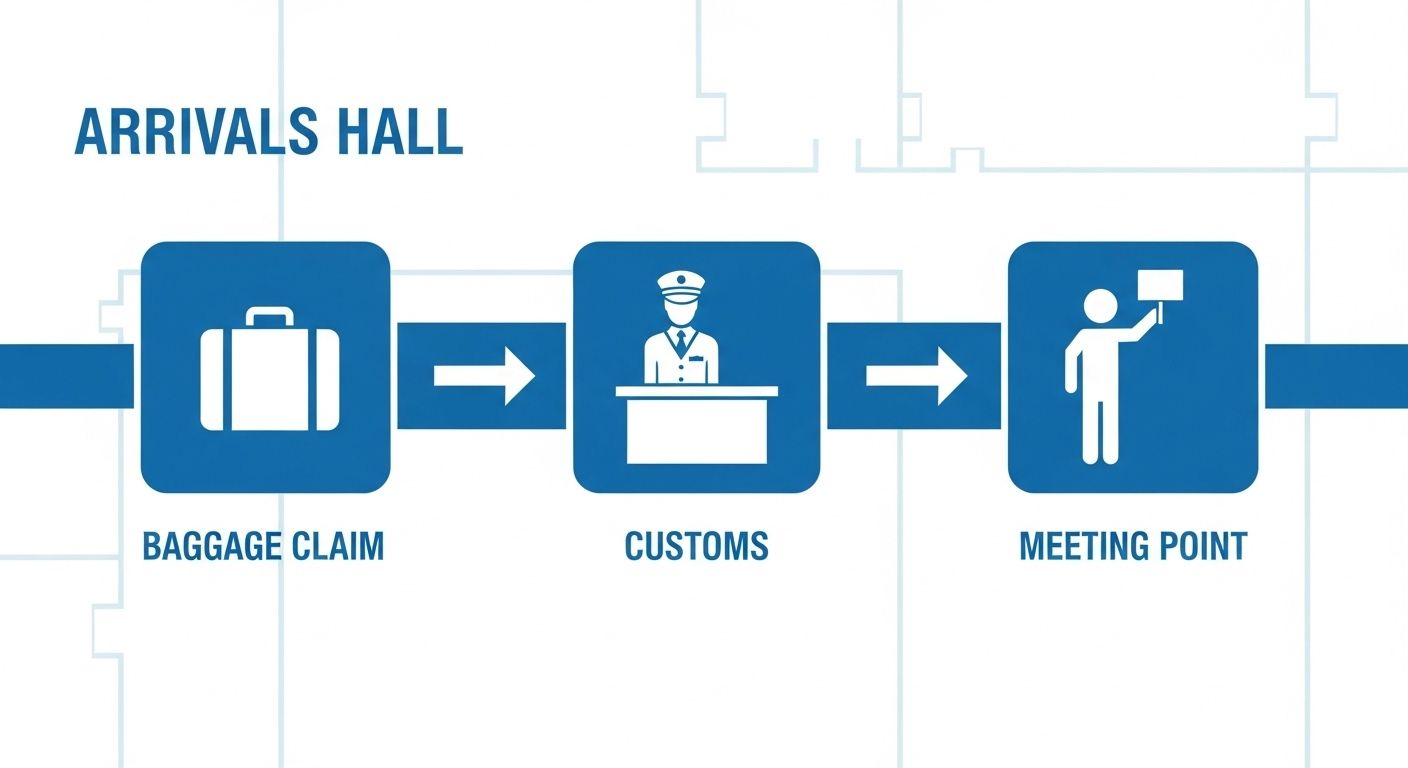 ARRIVALS HALL

BAGGAGE CLAIM

CUSTOMS

MEETING POINT