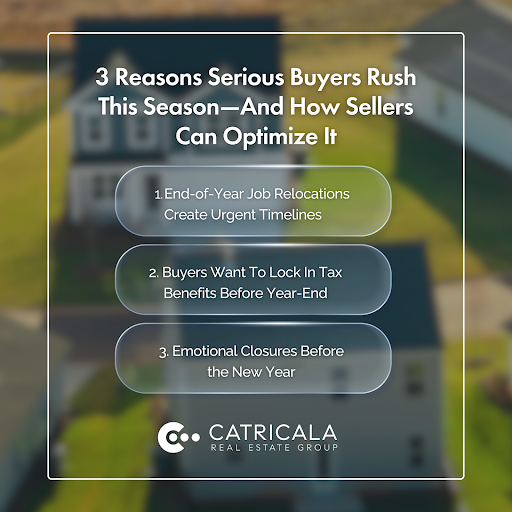 3 Reasons Serious Buyers Rush This Season—And How Sellers Can Optimize It

1. End-of-Year Job Relocations Create Urgent Timelines

2. Buyers Want To Lock In Tax Benefits Before Year-End

3. Emotional Closures Before the New Year

CATRICALA
REAL ESTATE GROUP