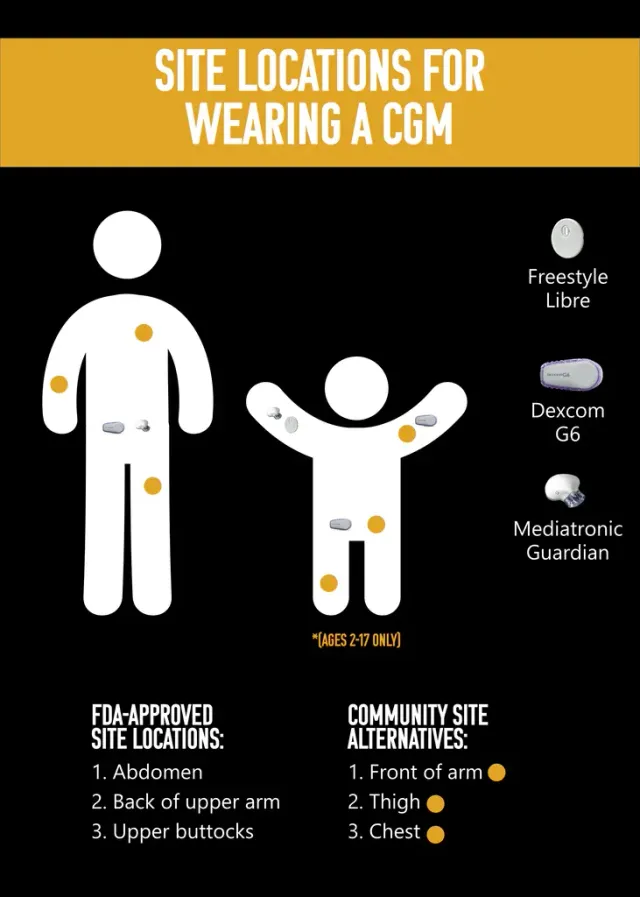 SITE LOCATIONS FOR WEARING A CGM

Freestyle Libre

Dexcom G6

Mediatronic Guardian

*(AGES 2-17 ONLY)

FDA-APPROVED SITE LOCATIONS:
1. Abdomen
2. Back of upper arm
3. Upper buttocks

COMMUNITY SITE ALTERNATIVES:
1. Front of arm
2. Thigh
3. Chest