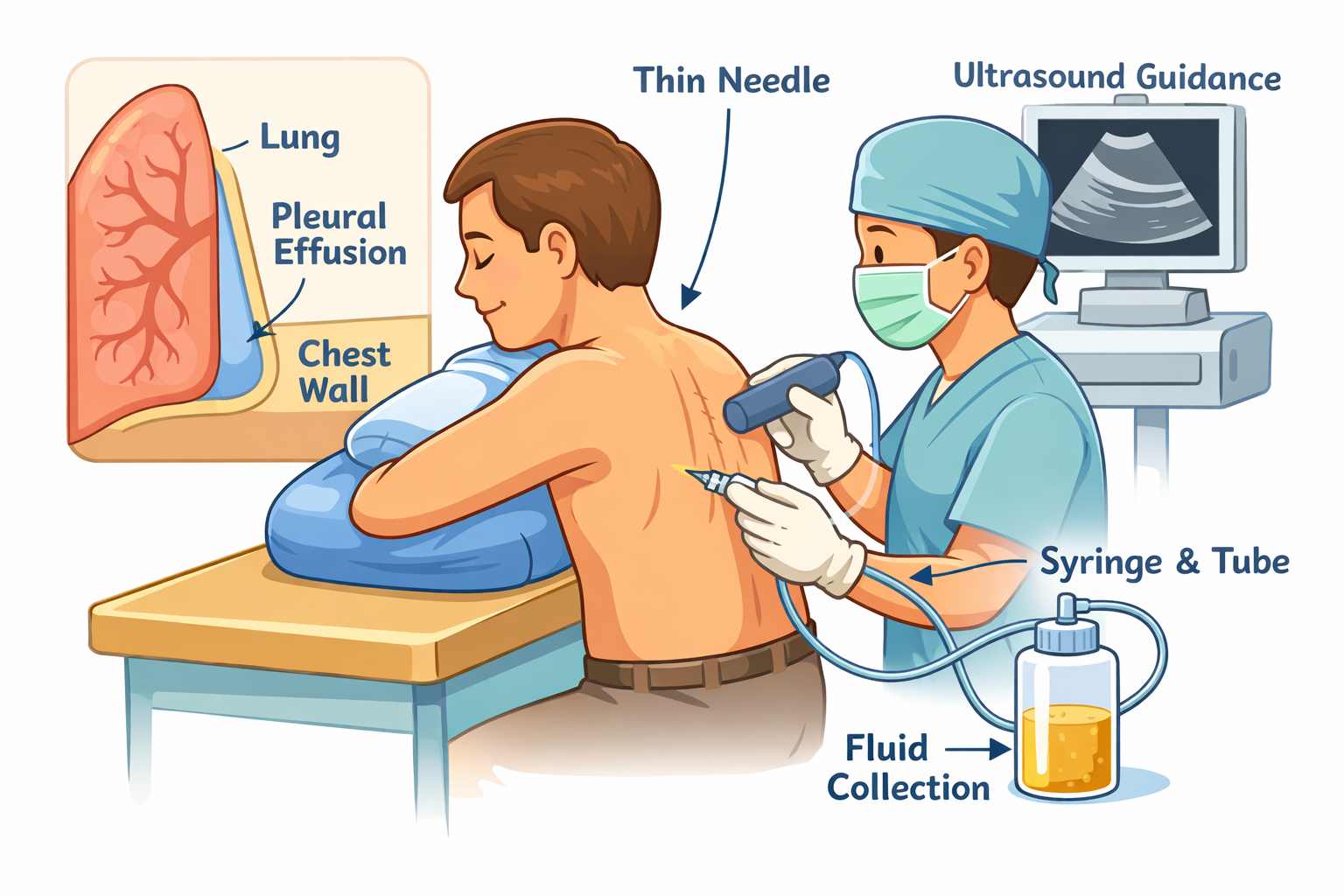 Lung

Pleural Effusion

Chest Wall

Thin Needle

Ultrasound Guidance

Syringe & Tube

Fluid Collection