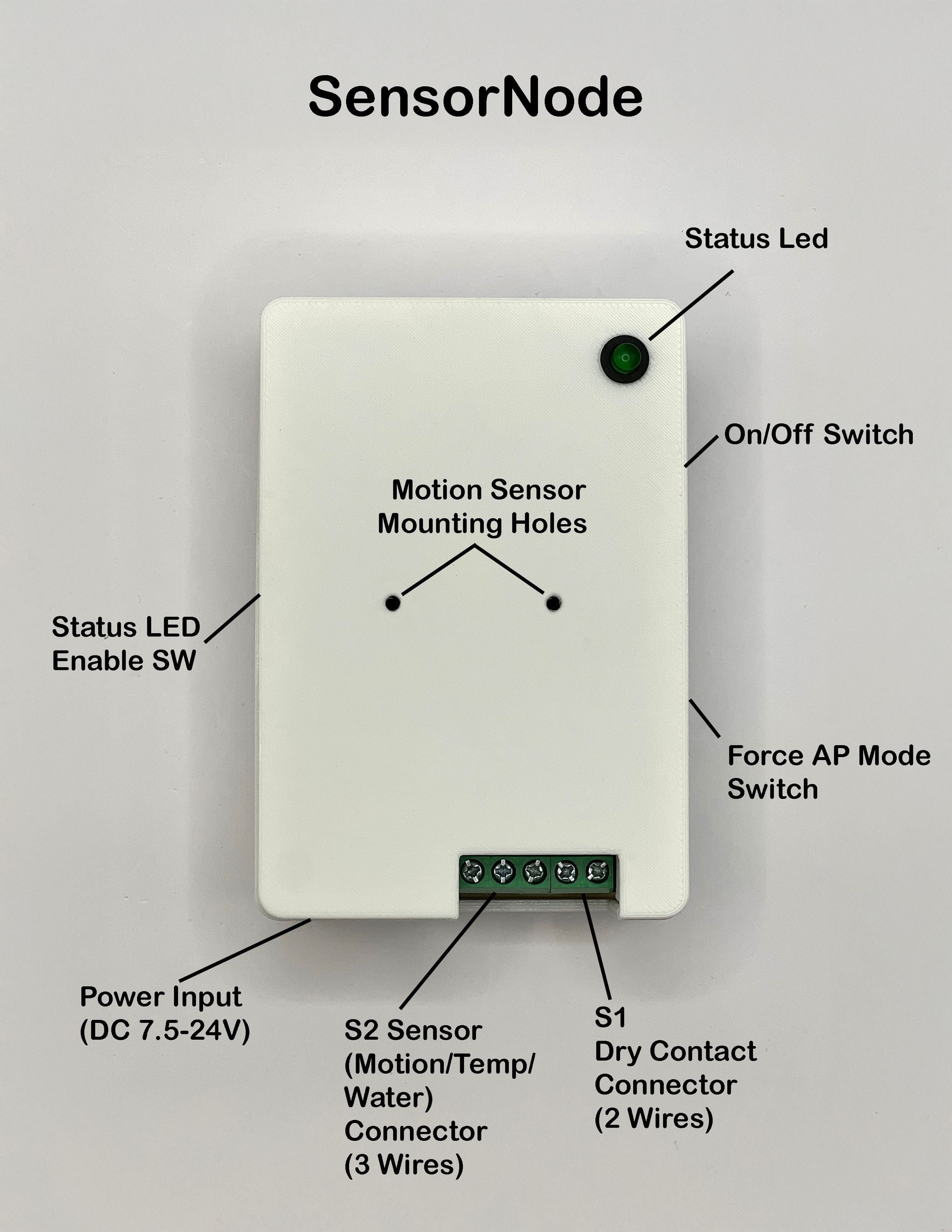 SensorNode

Status Led

On/Off Switch

Motion Sensor
Mounting Holes

Status LED
Enable SW

Force AP Mode
Switch

Power Input
(DC 7.5-24V)

S2 Sensor
(Motion/Temp/
Water)
Connector
(3 Wires)

S1
Dry Contact
Connector
(2 Wires)