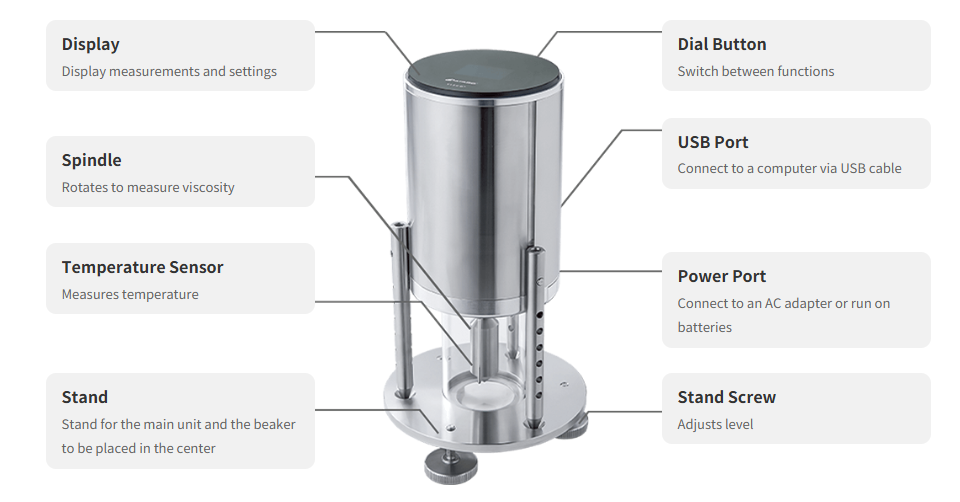 Display
Display measurements and settings

Spindle
Rotates to measure viscosity

Temperature Sensor
Measures temperature

Stand
Stand for the main unit and the beaker to be placed in the center

Dial Button
Switch between functions

USB Port
Connect to a computer via USB cable

Power Port
Connect to an AC adapter or run on batteries

Stand Screw
Adjusts level