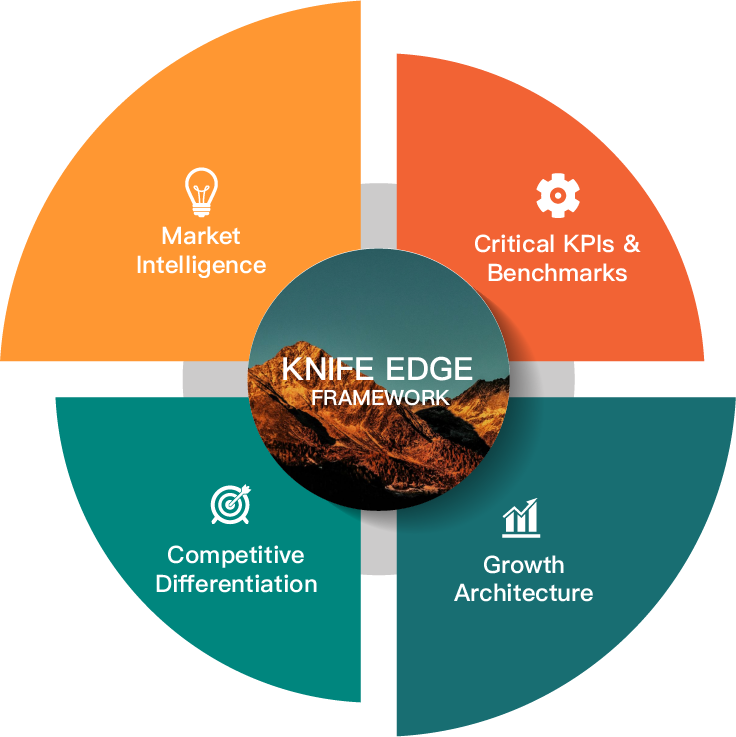 Market Intelligence

Critical KPIs & Benchmarks

KNIFE EDGE
FRAMEWORK

Competitive Differentiation

Growth Architecture