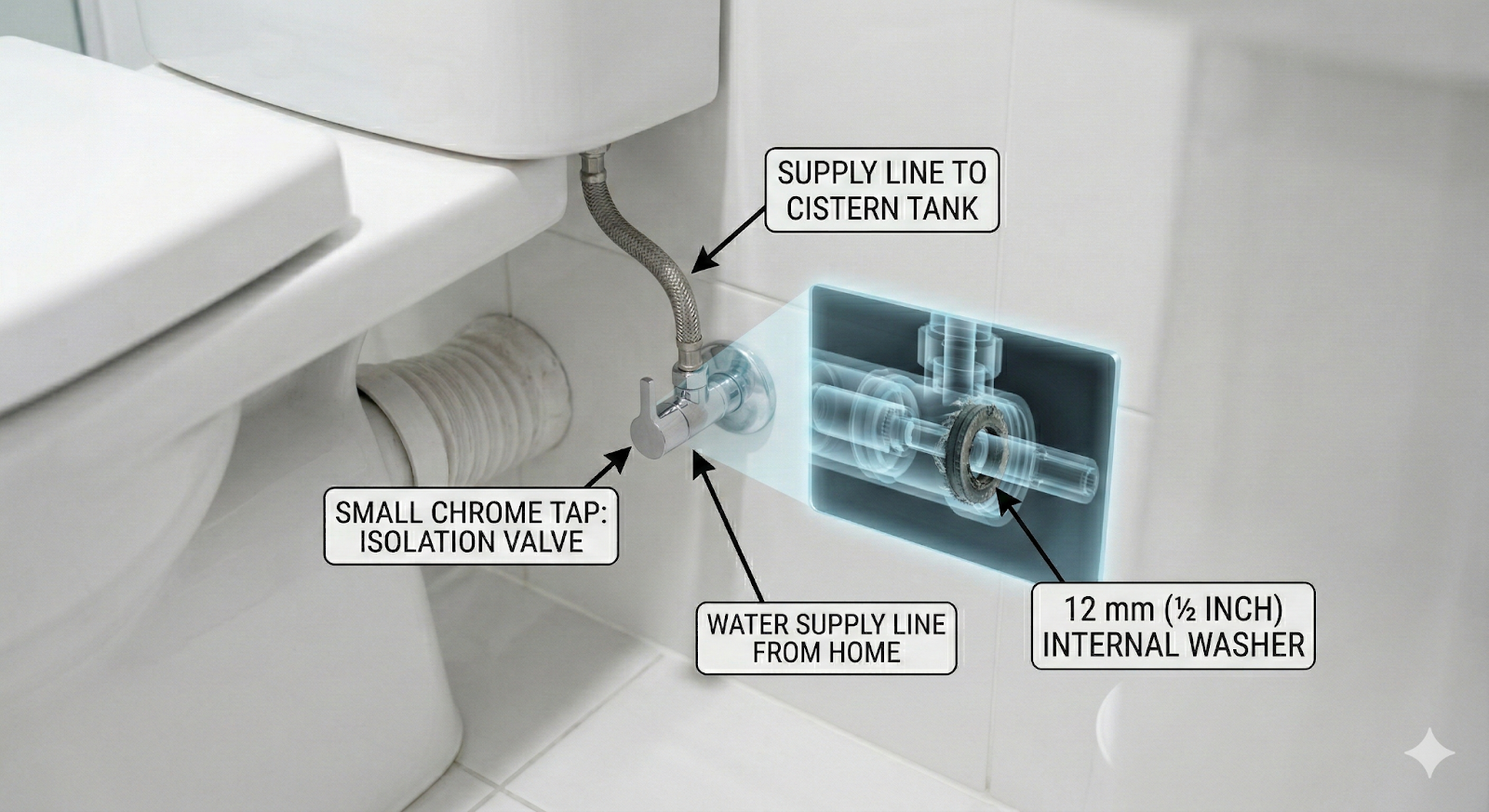 SUPPLY LINE TO CISTERN TANK

SMALL CHROME TAP: ISOLATION VALVE

WATER SUPPLY LINE FROM HOME

12 mm (½ INCH) INTERNAL WASHER