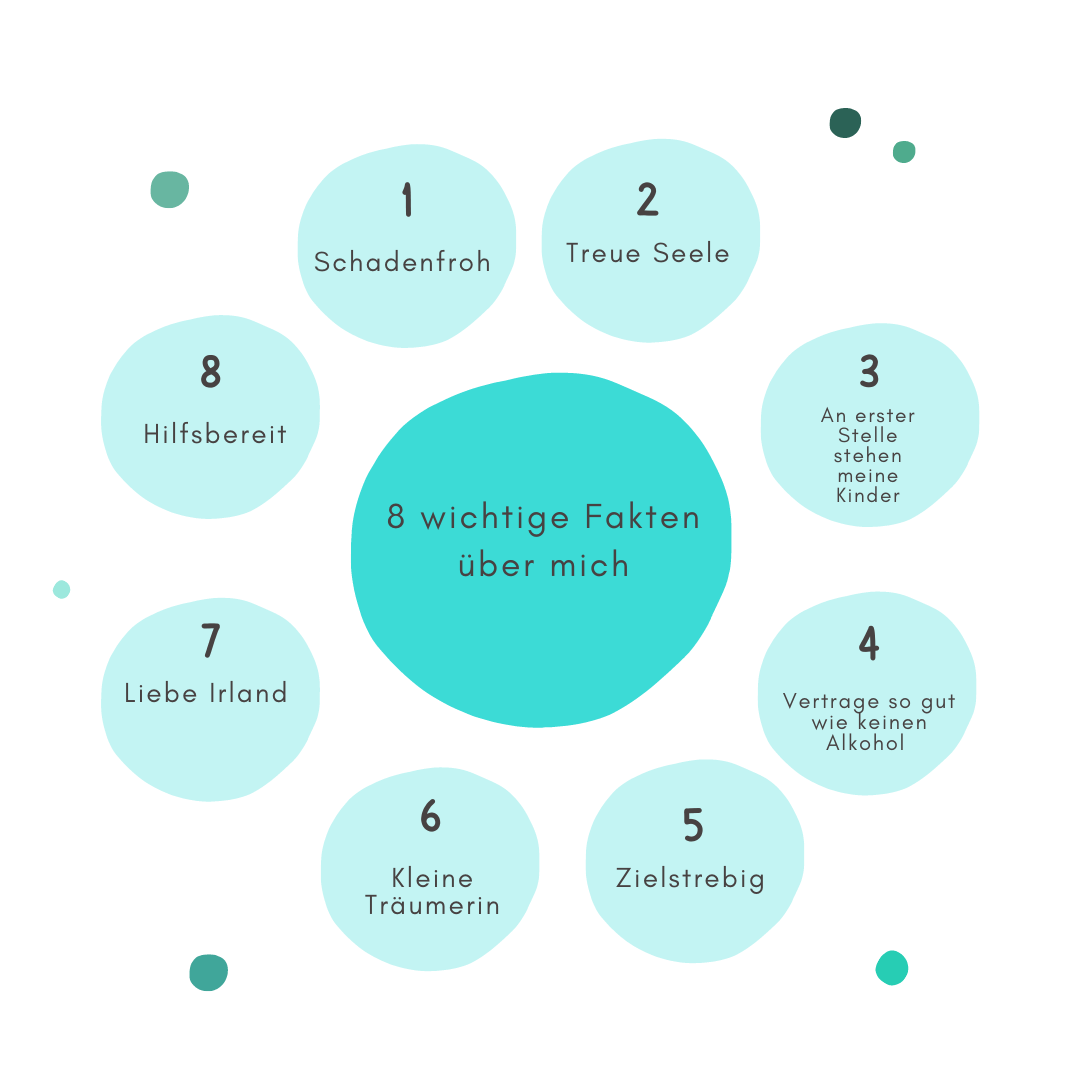 8 wichtige Fakten über mich

1
Schadenfroh

2
Treue Seele

3
An erster Stelle stehen meine Kinder

4
Vertrage so gut wie keinen Alkohol

5
Zielstrebig

6
Kleine Träumerin

7
Liebe Irland

8
Hilfsbereit